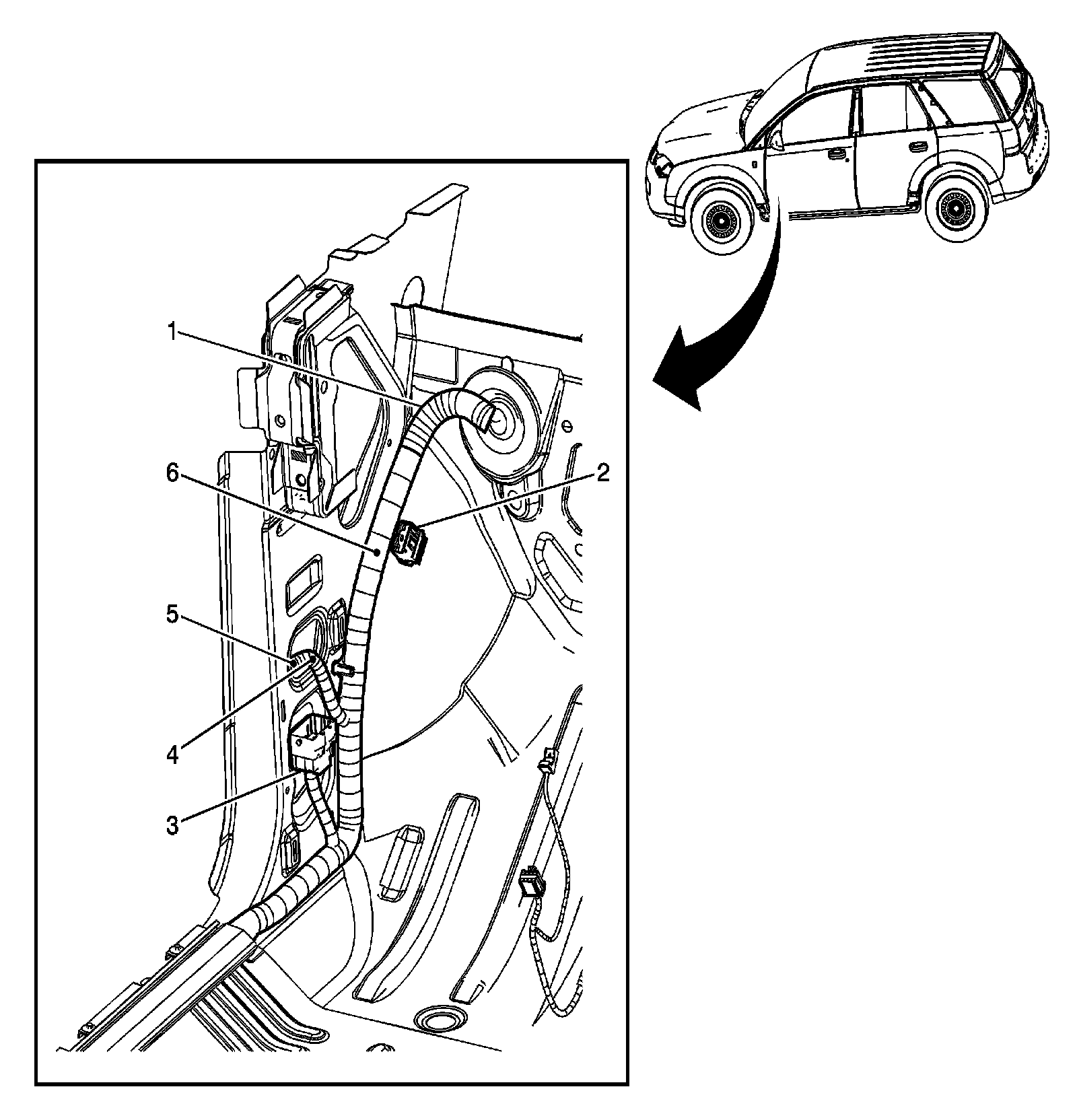 1
6
2
5
4
3