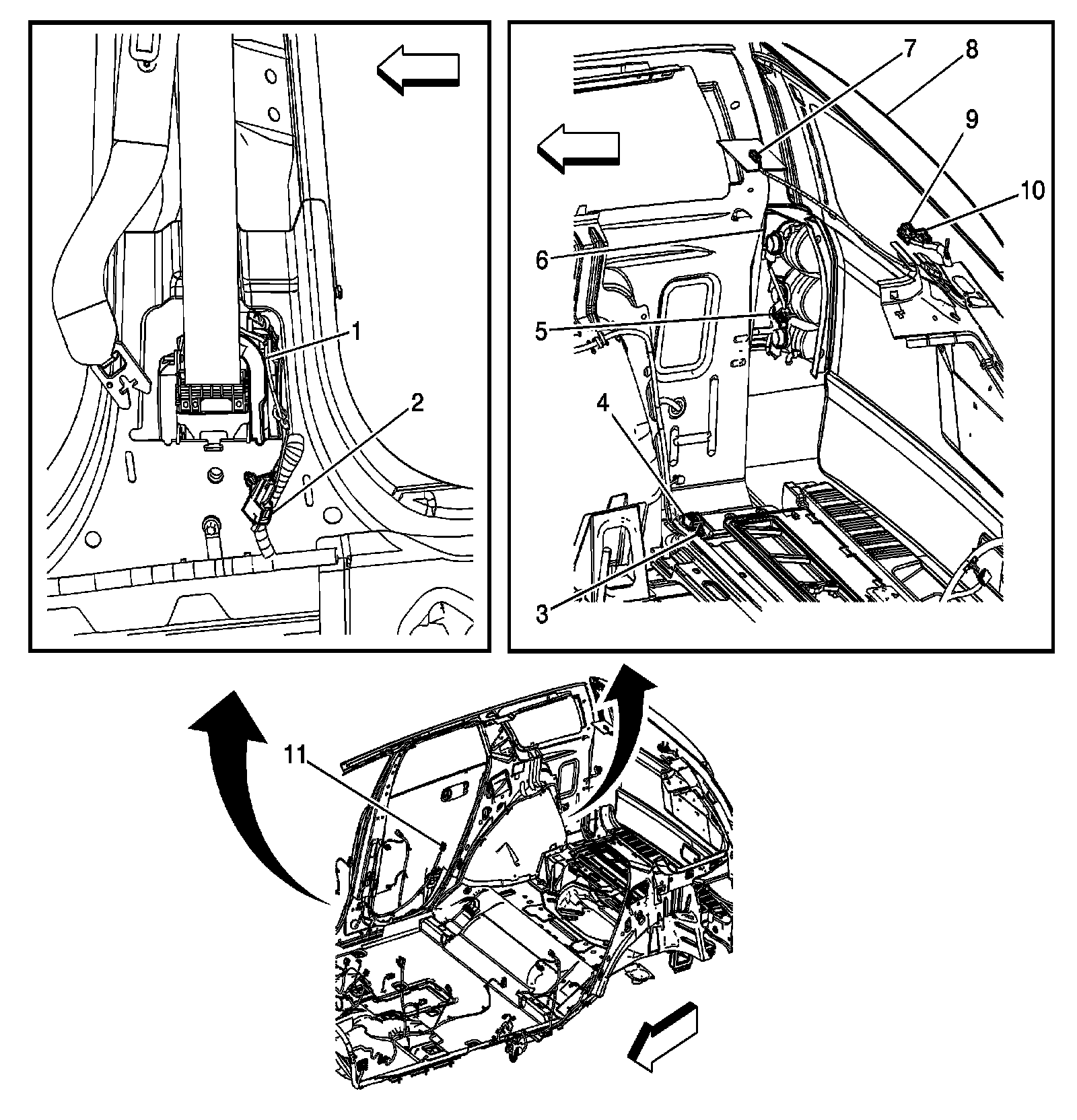 1
2
7
8
9
10
6
5
4
3
11