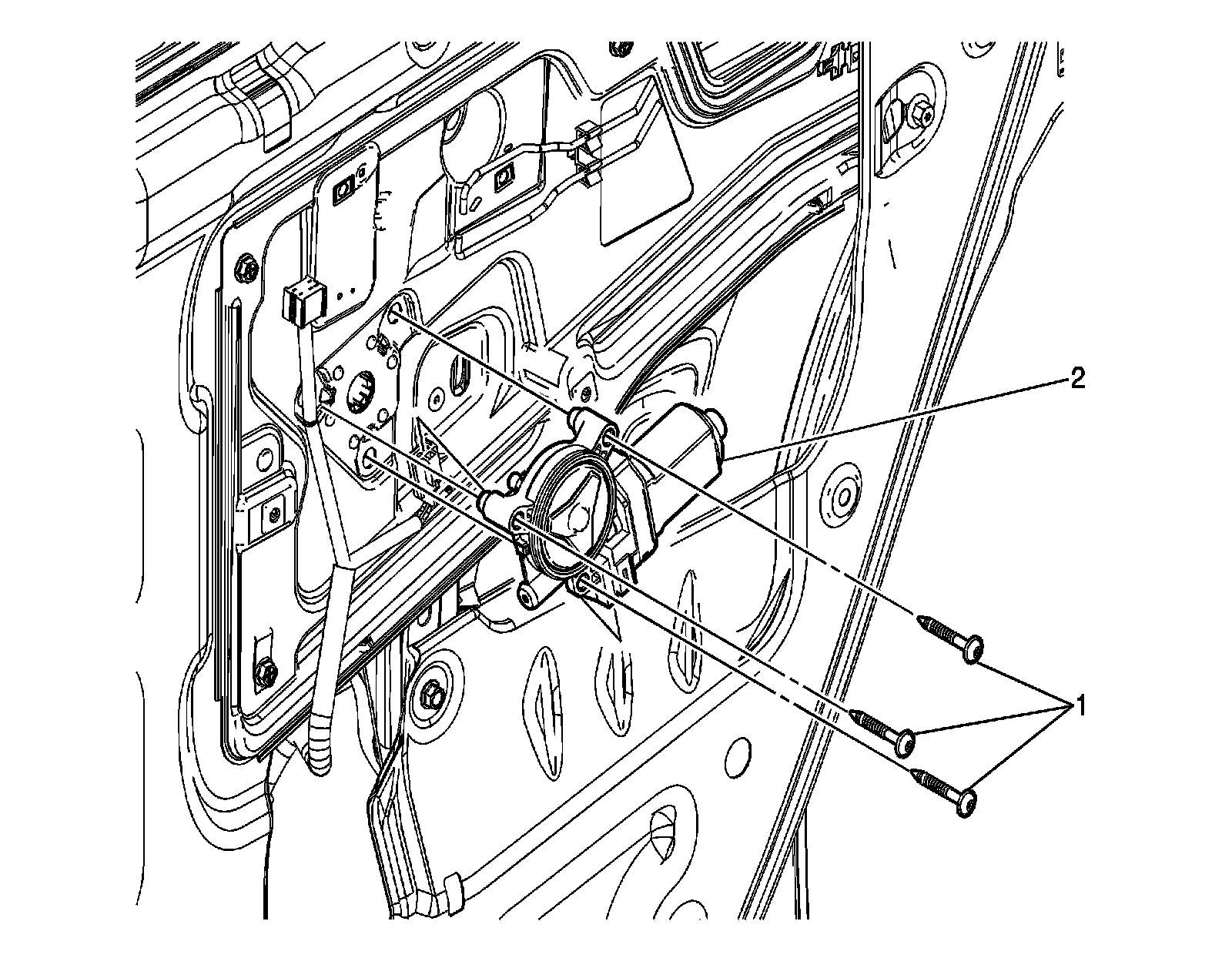 2

1