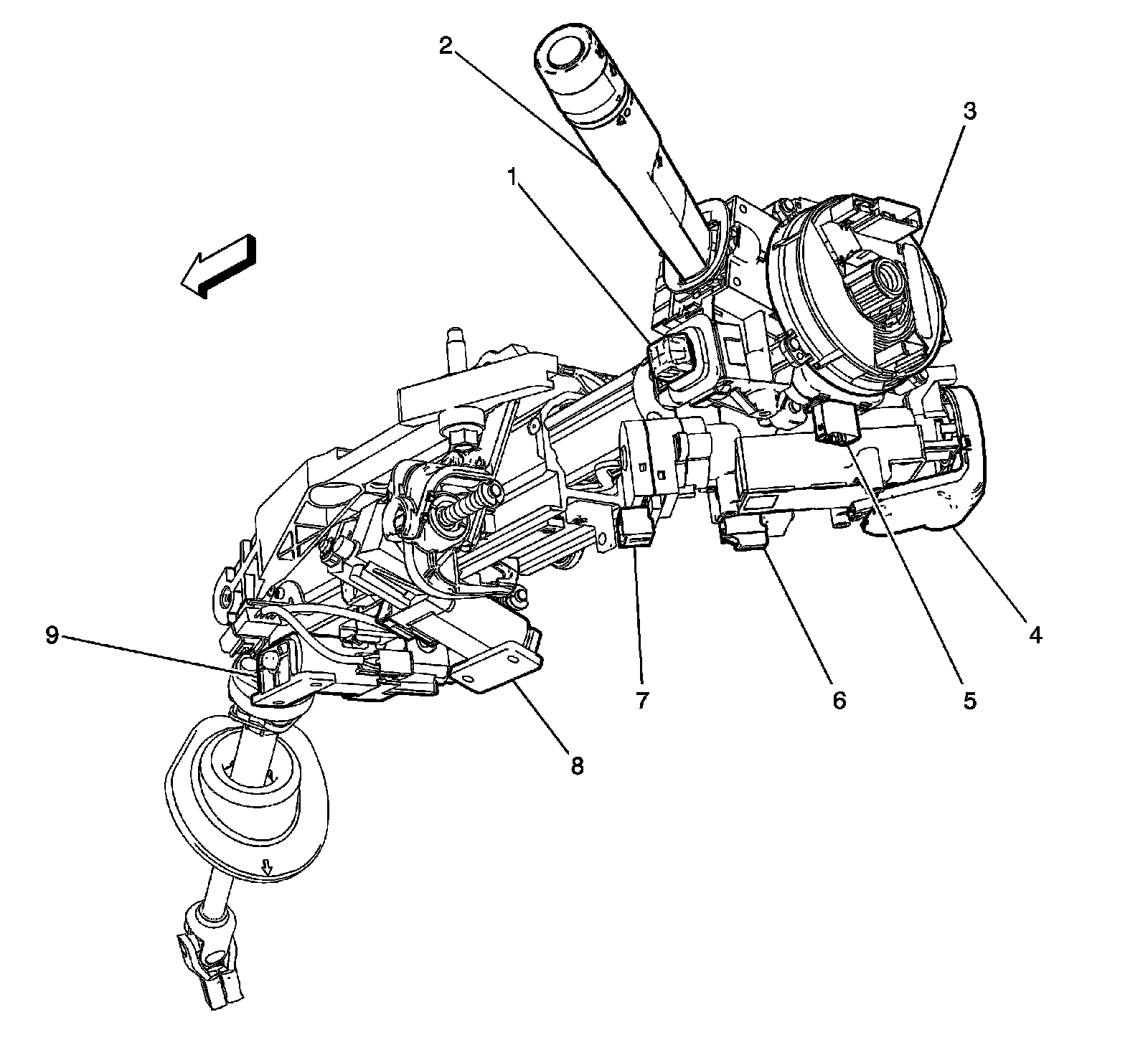 2
3
1
9
7
6
5
4
8