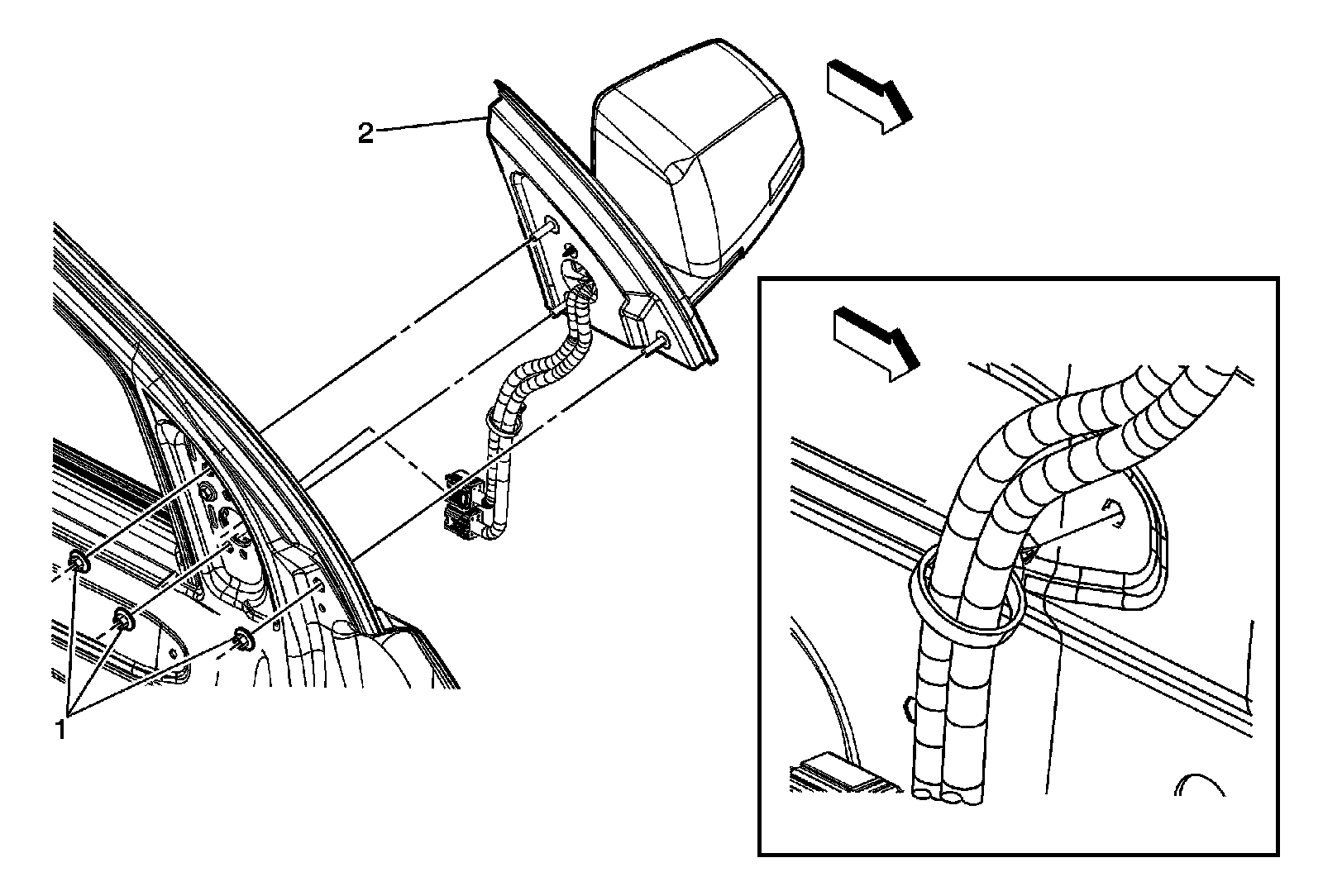 2

1