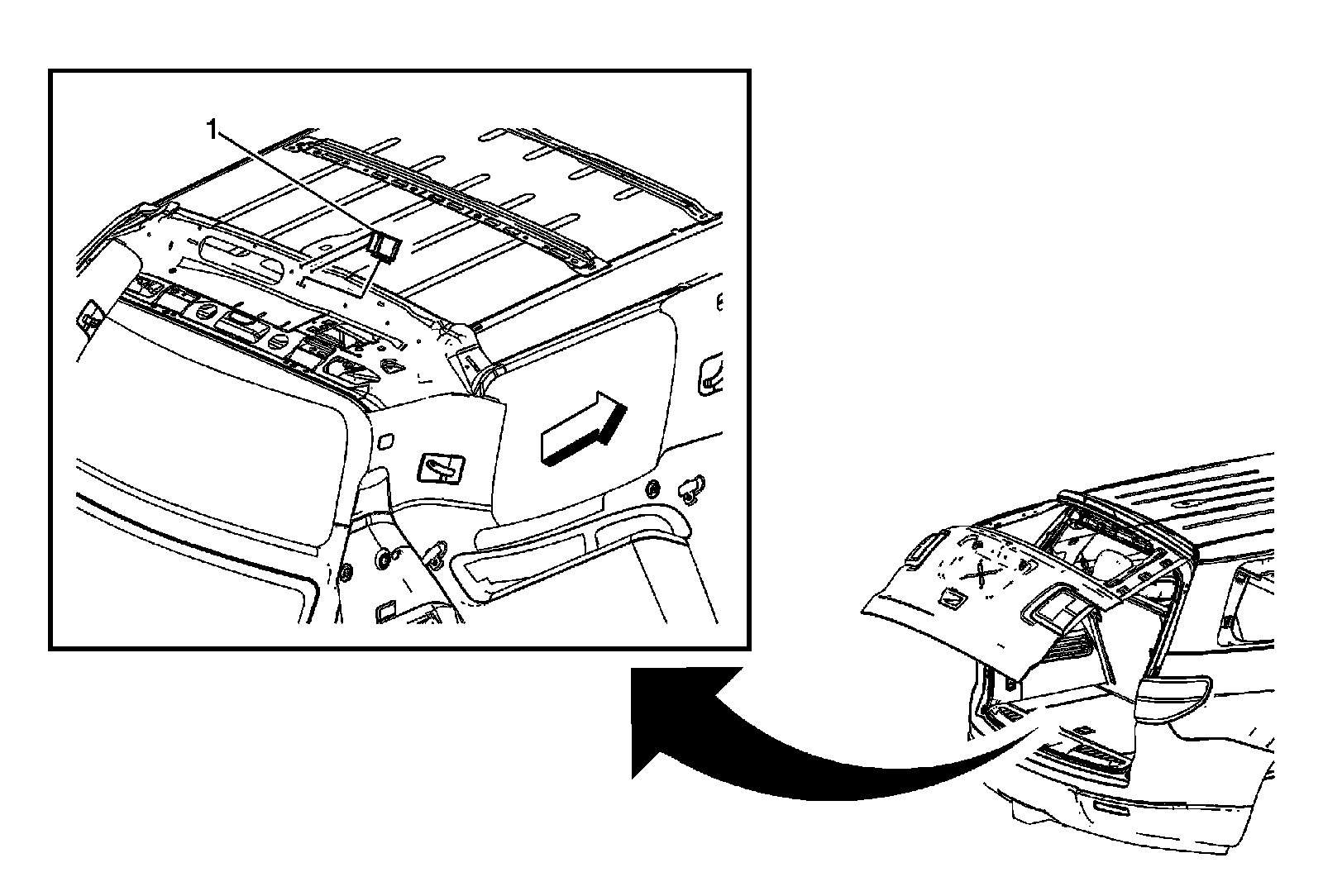 1