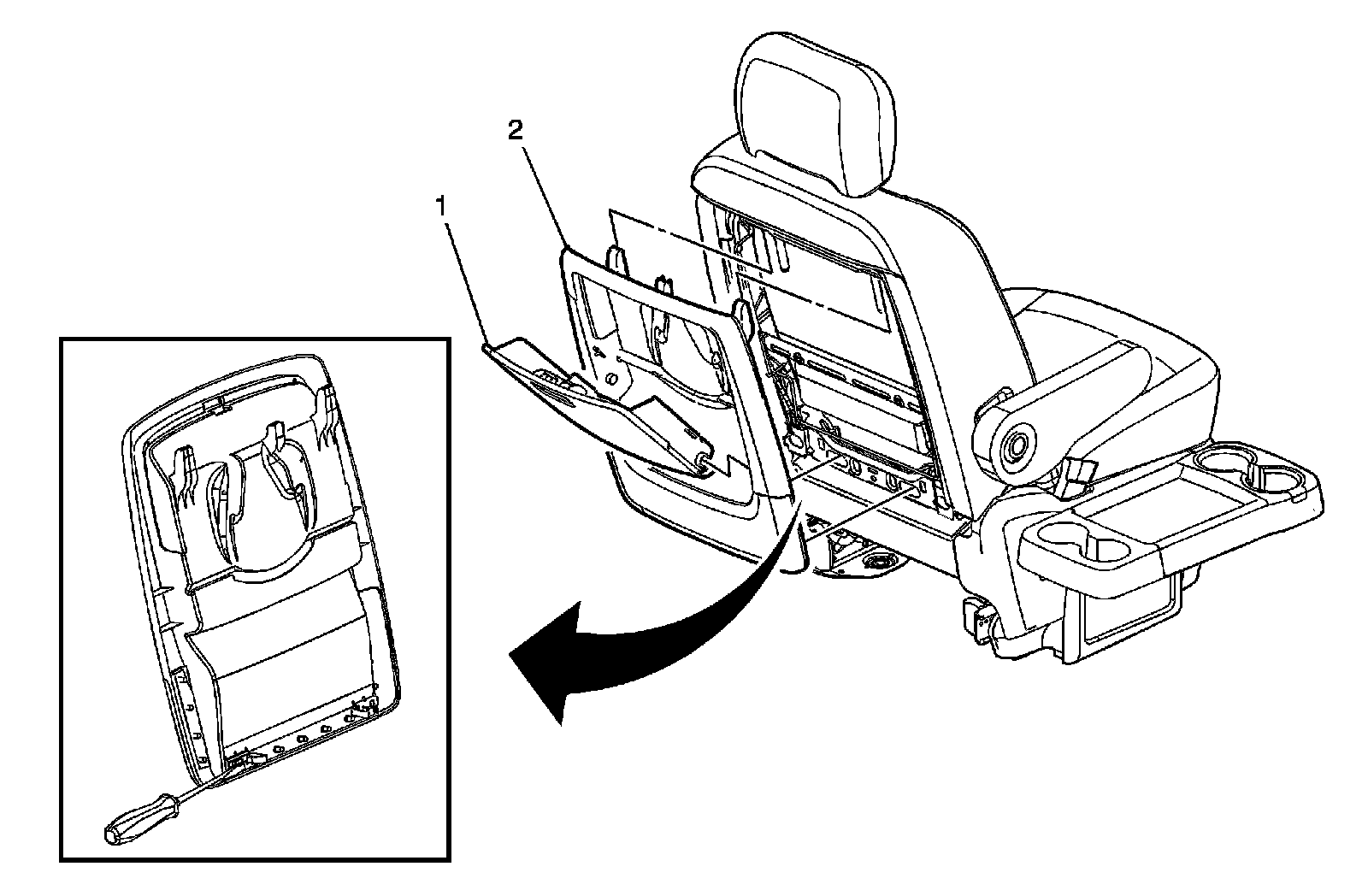 2
1