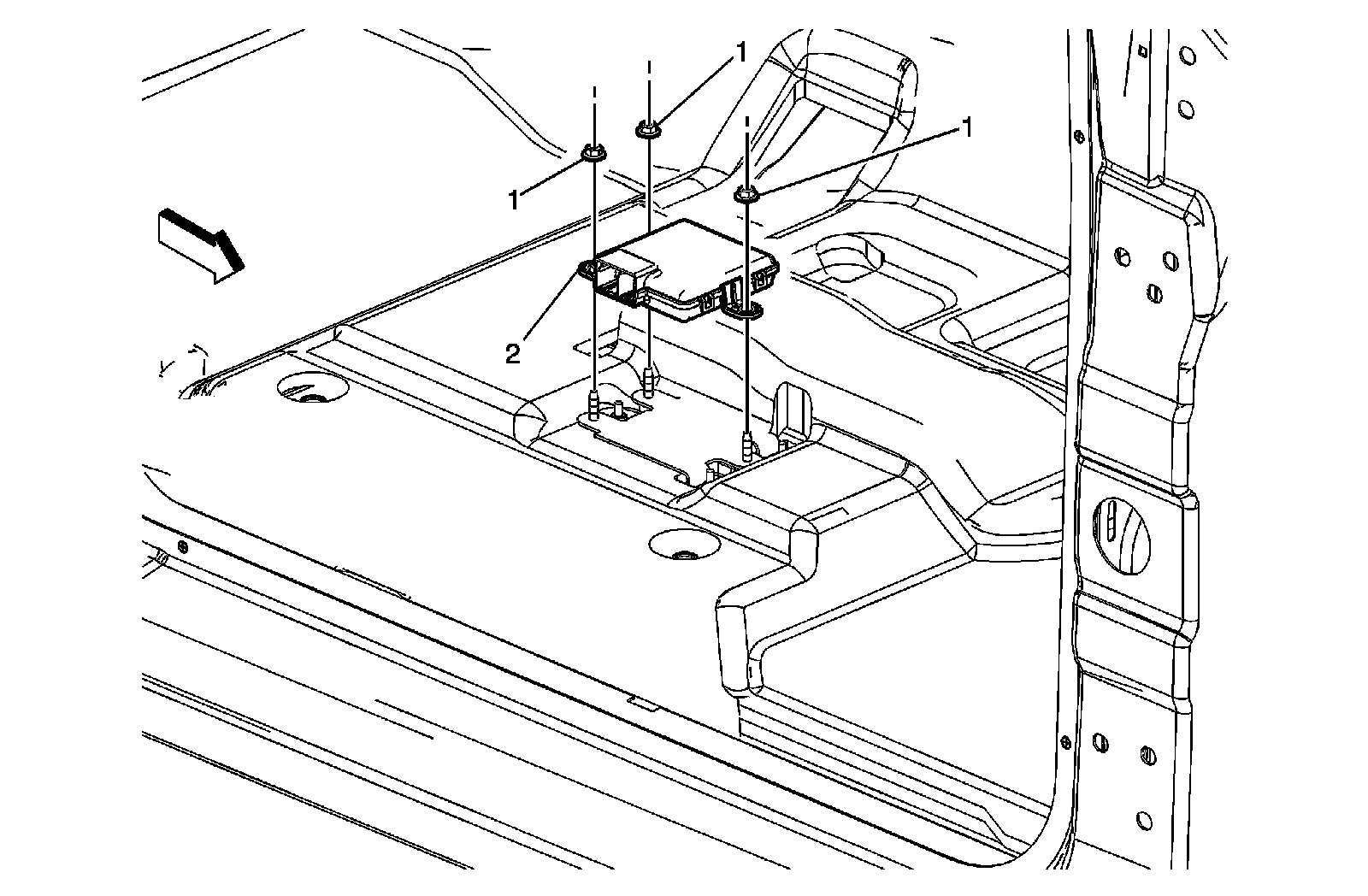 1
1
1
2