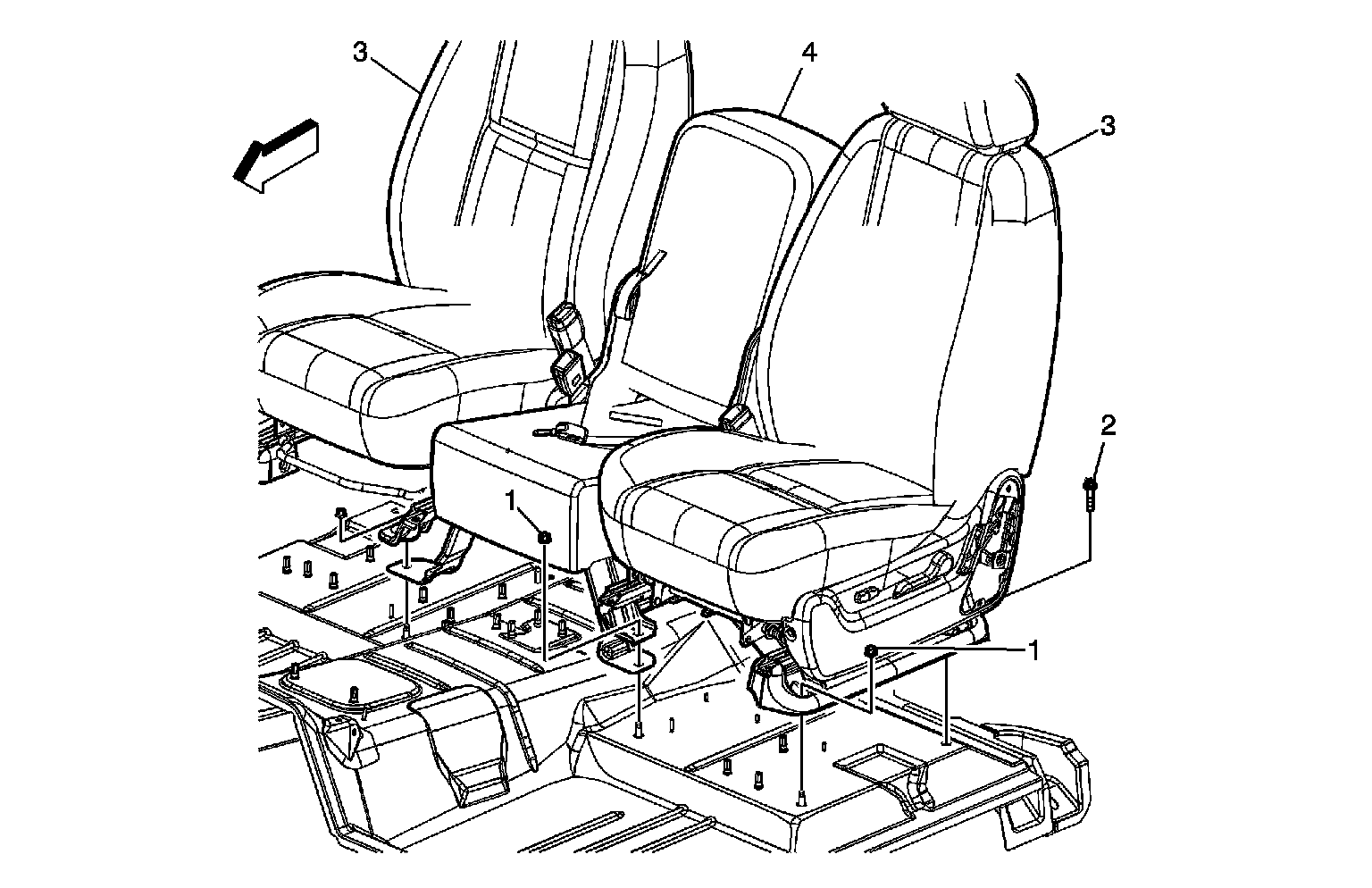 3
4
3
2
1
1