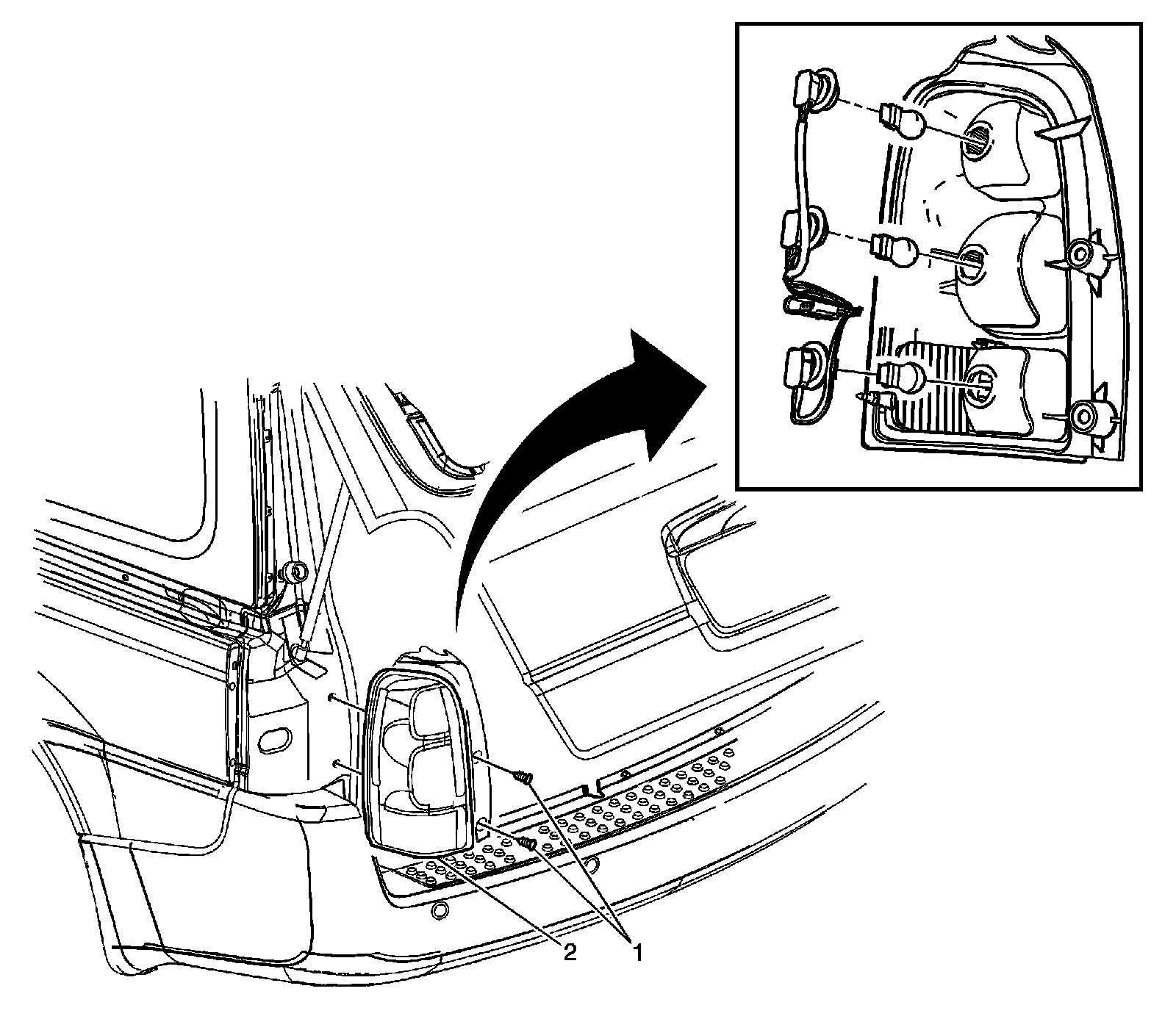 2
1