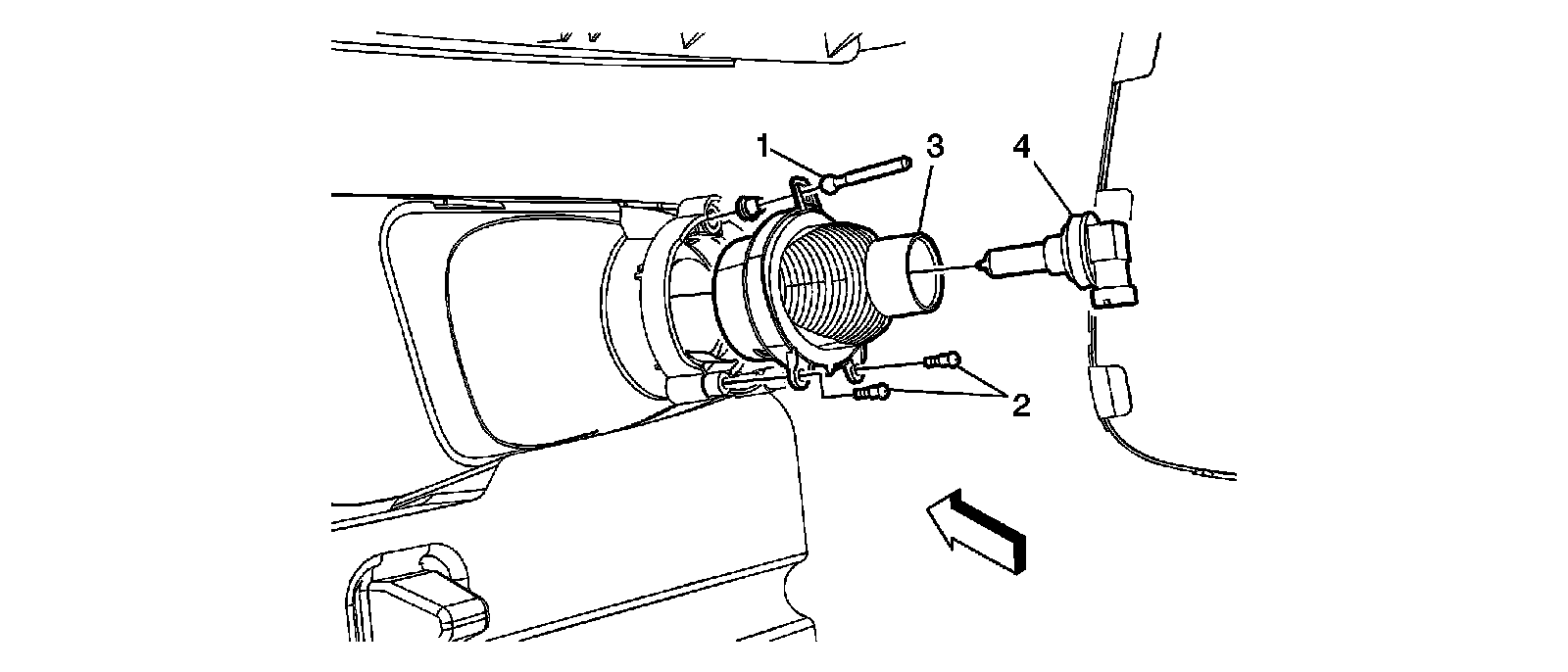 1
3
4
2