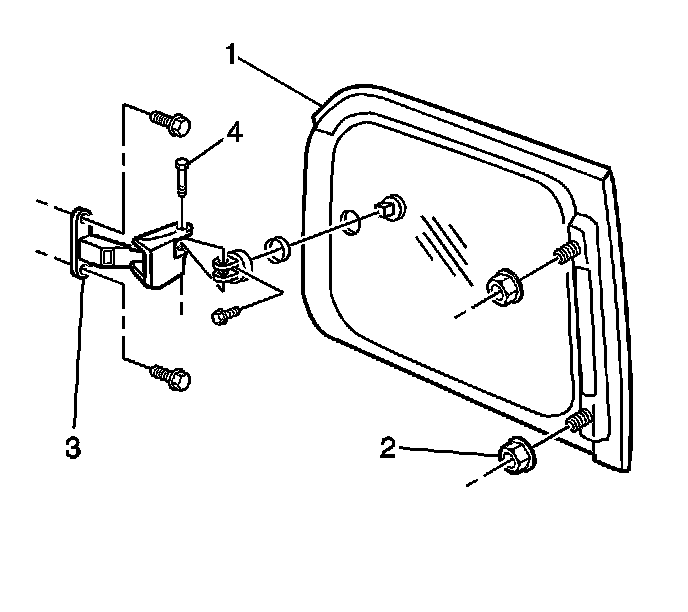 1
4
3
2