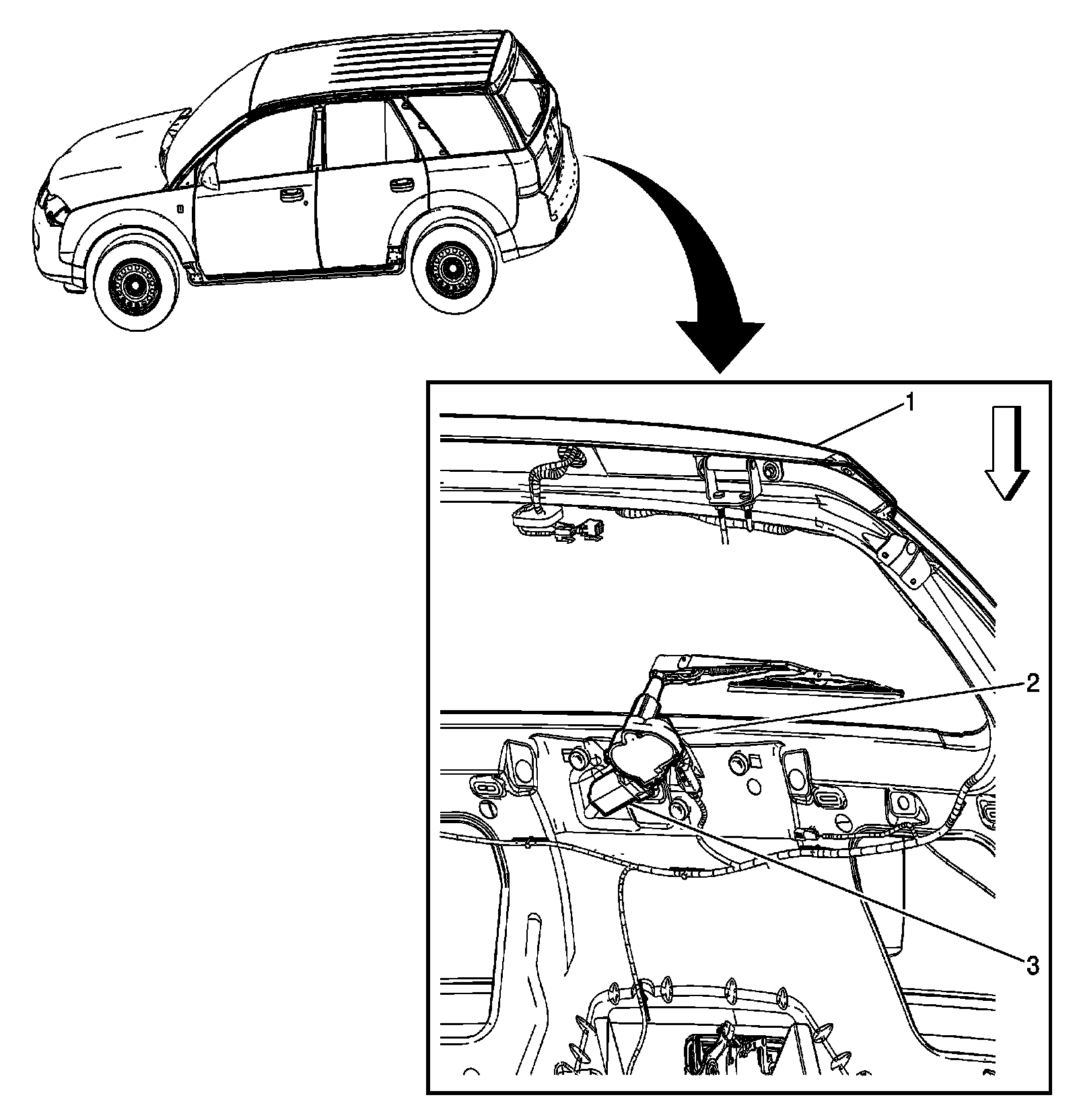 1
2
3