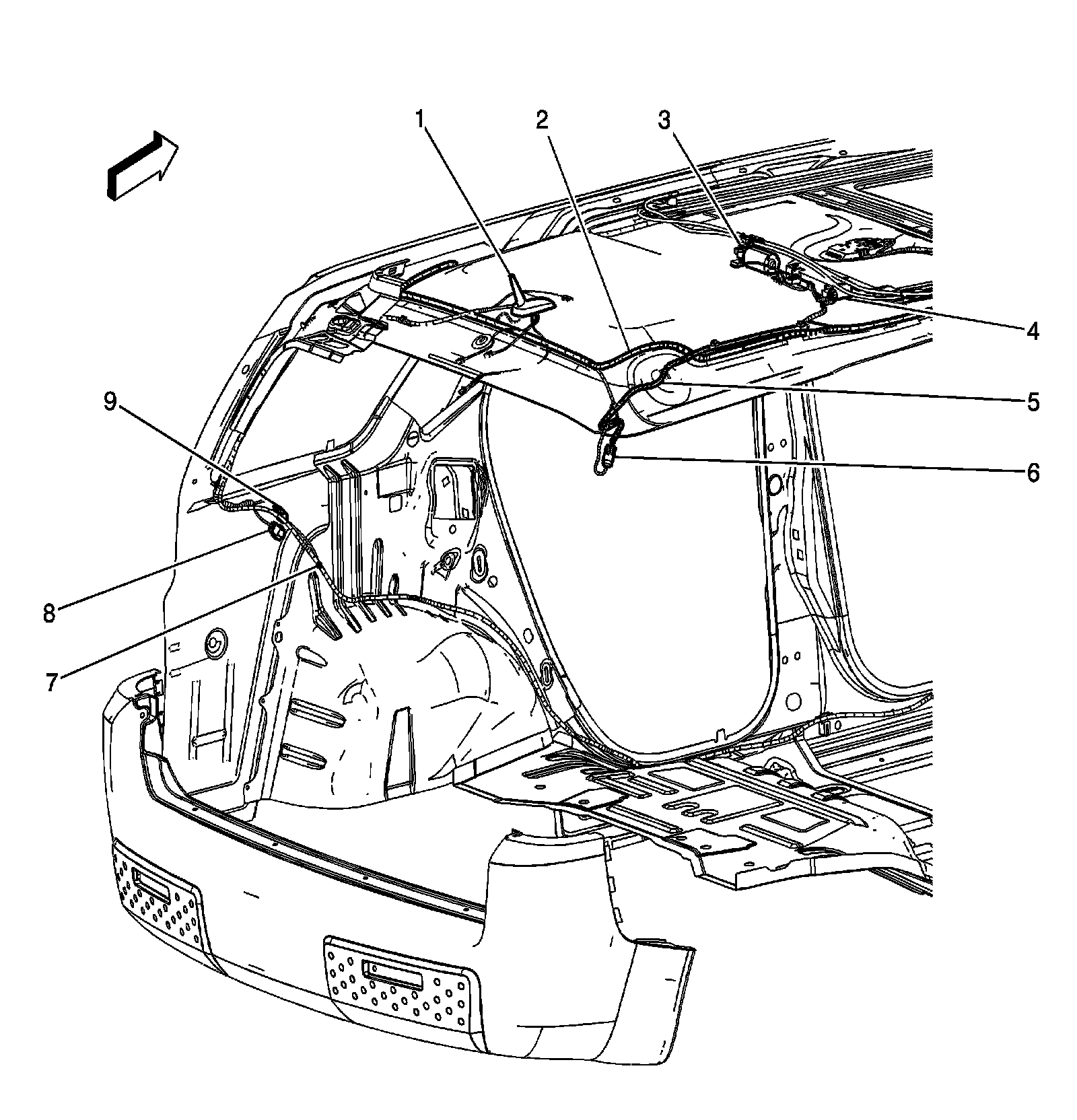 1
2
3
4
5
6
9
8
7