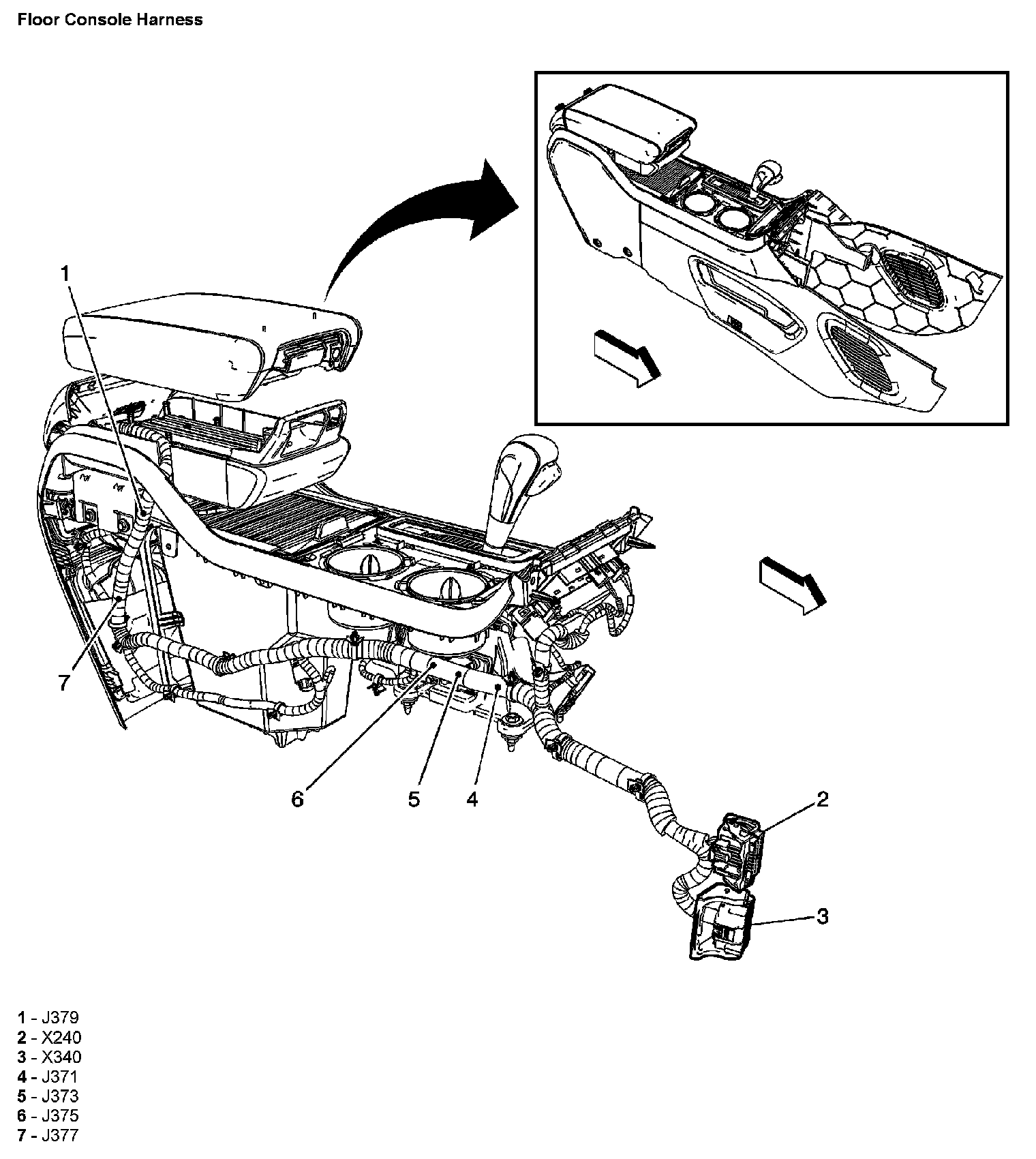 Floor Console Harness

1

7

6

5

4

2

3

1 - J379
2 - X240
3 - X340
4 - J371
5 - J373
6 - J375
7 - J377