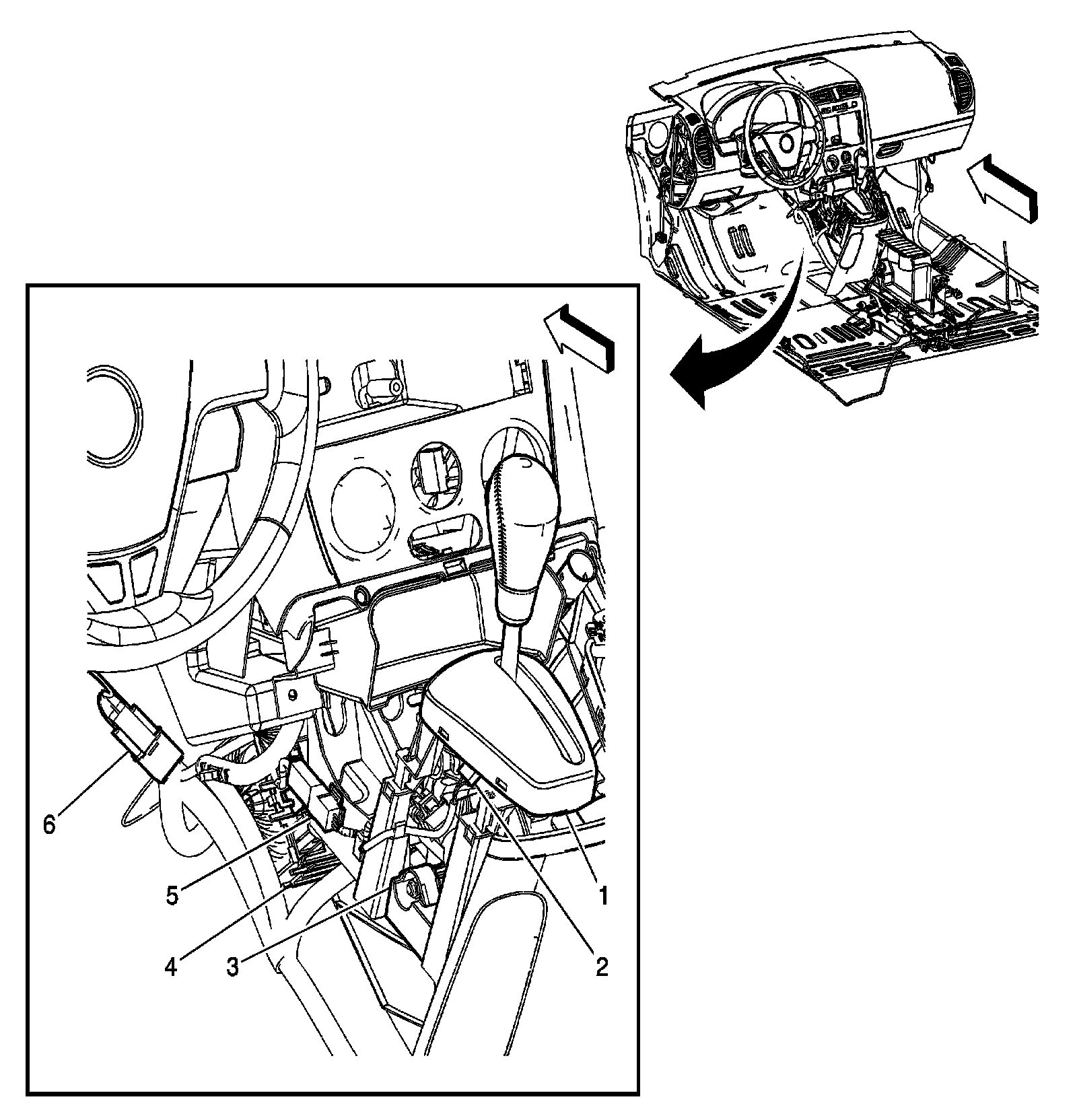 6
5
4
3
2
1