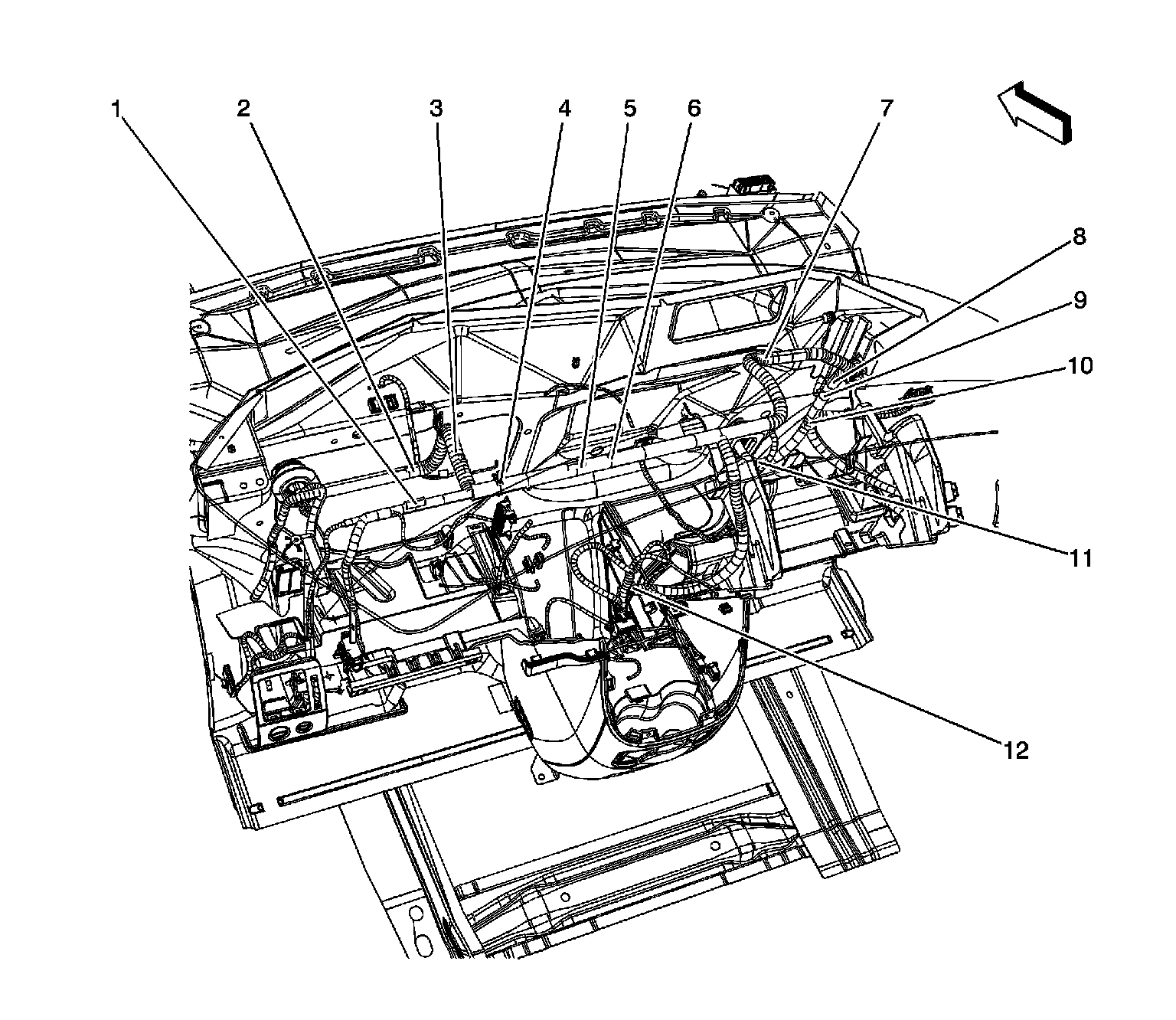 1
2
3
4
5
6
7
8
9
10
11
12