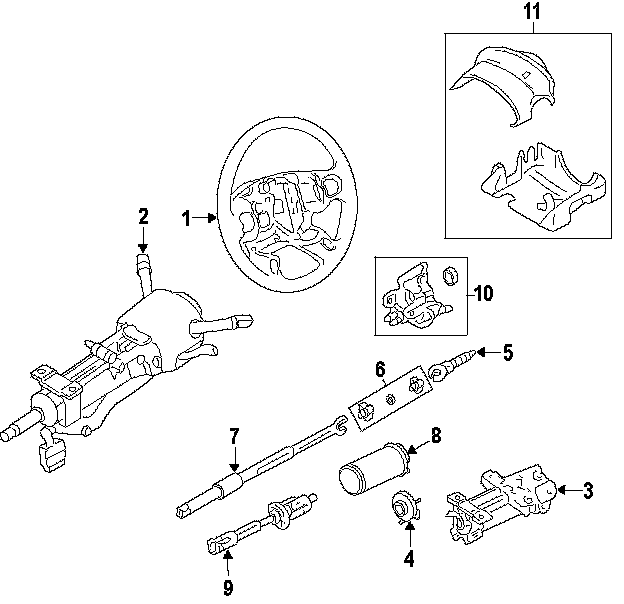 11
2
1
10
5
6
7
8
3
4
9