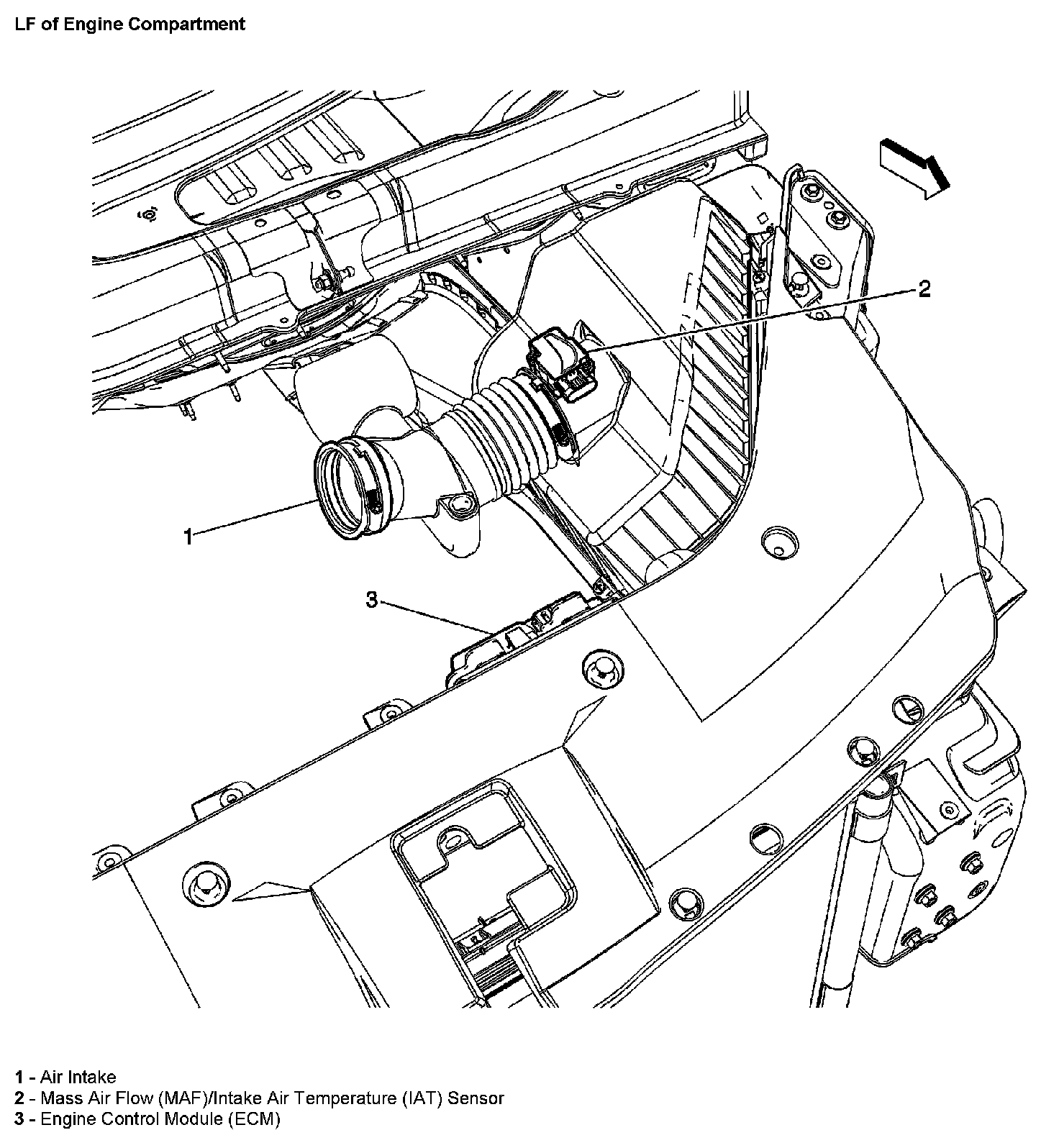 LF of Engine Compartment

2

1

3

1 - Air Intake
2 - Mass Air Flow (MAF)/Intake Air Temperature (IAT) Sensor
3 - Engine Control Module (ECM)