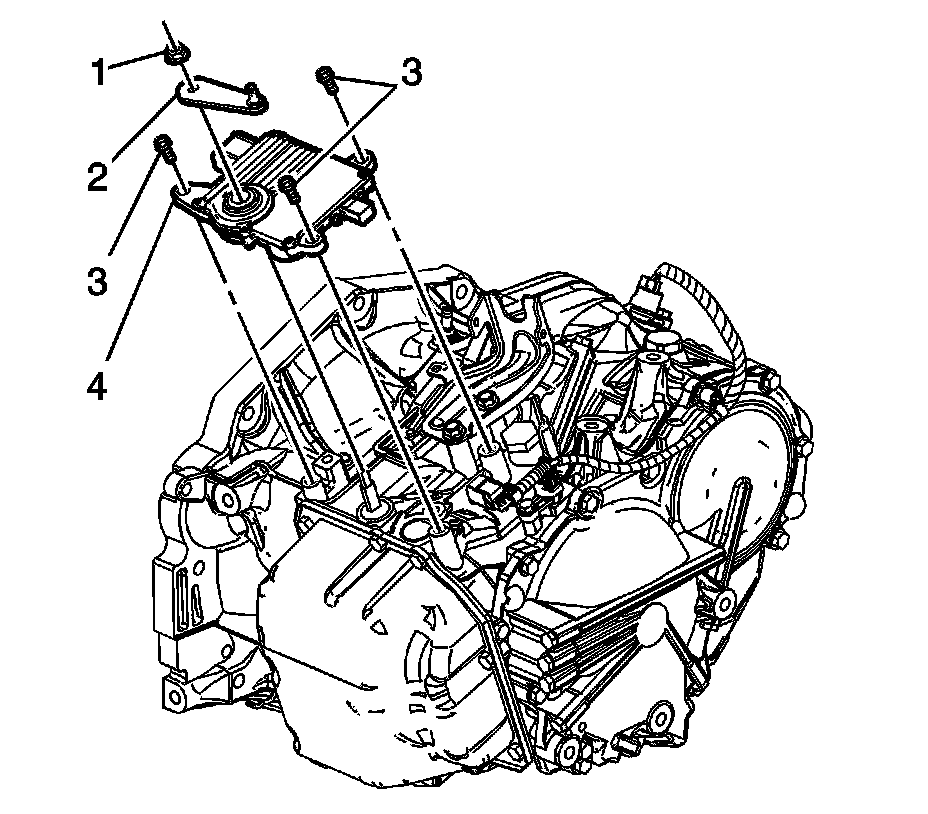 1
3
2
3
4