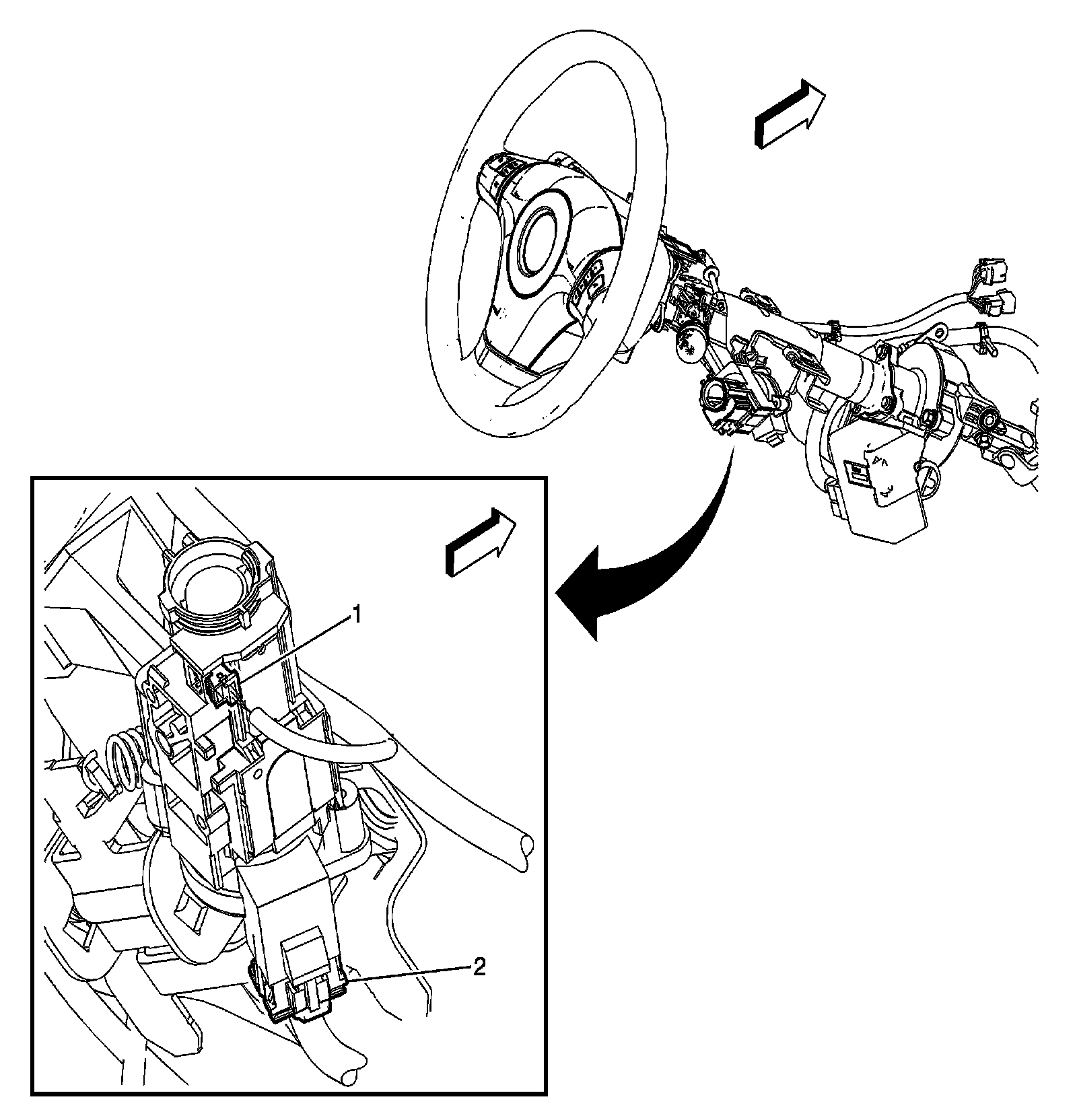 1

2