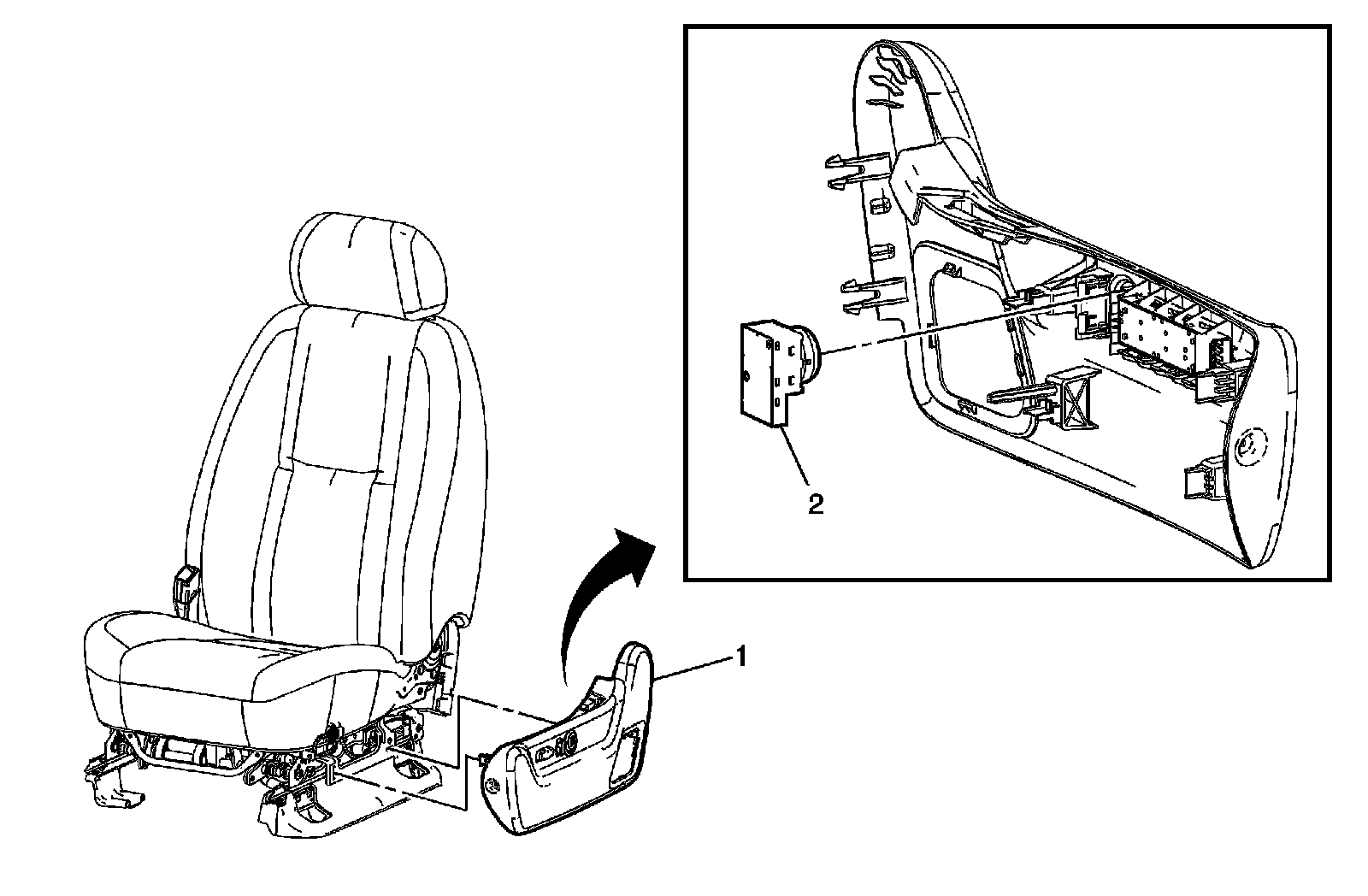 2

1