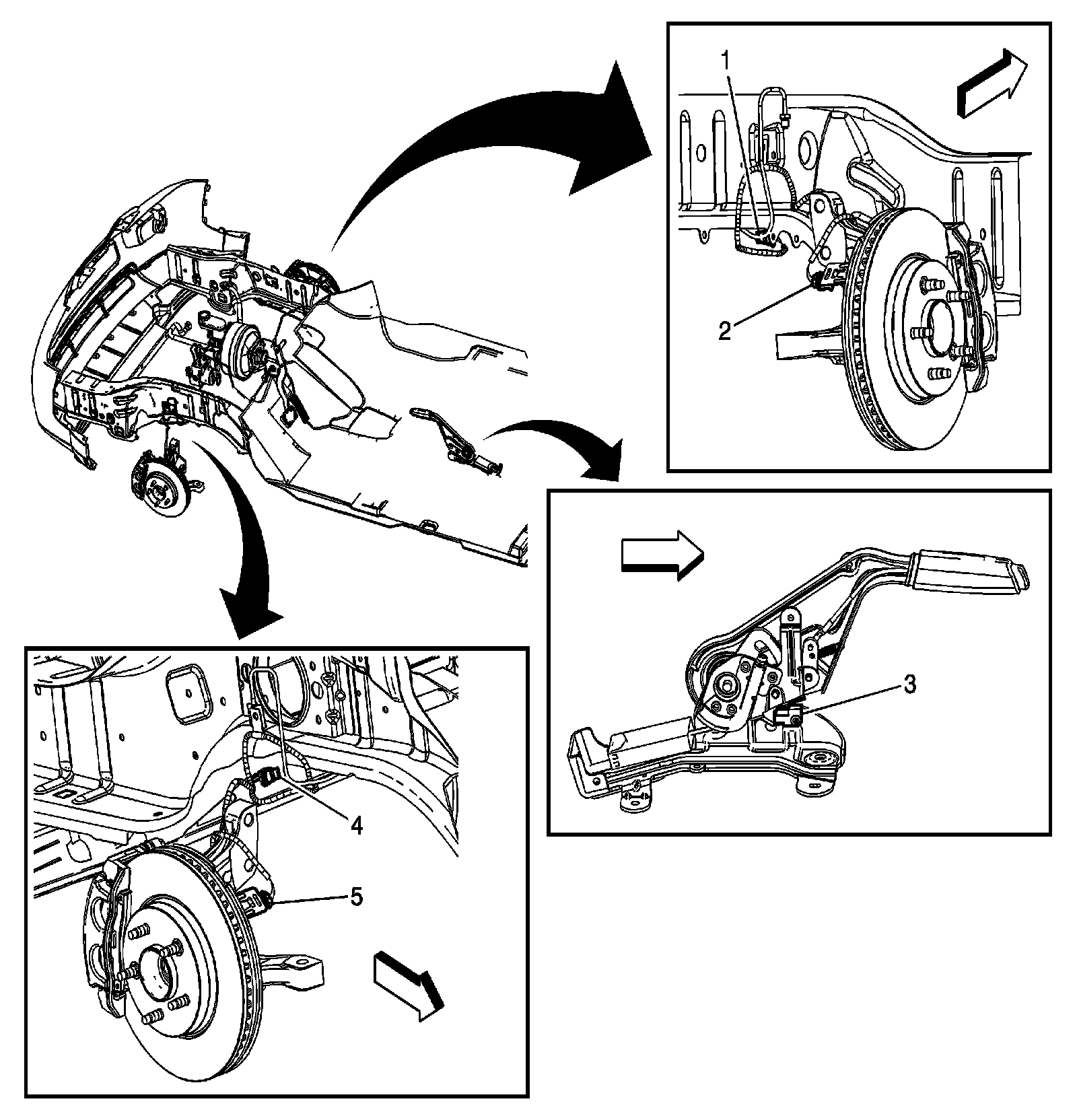 1
2
3
4
5