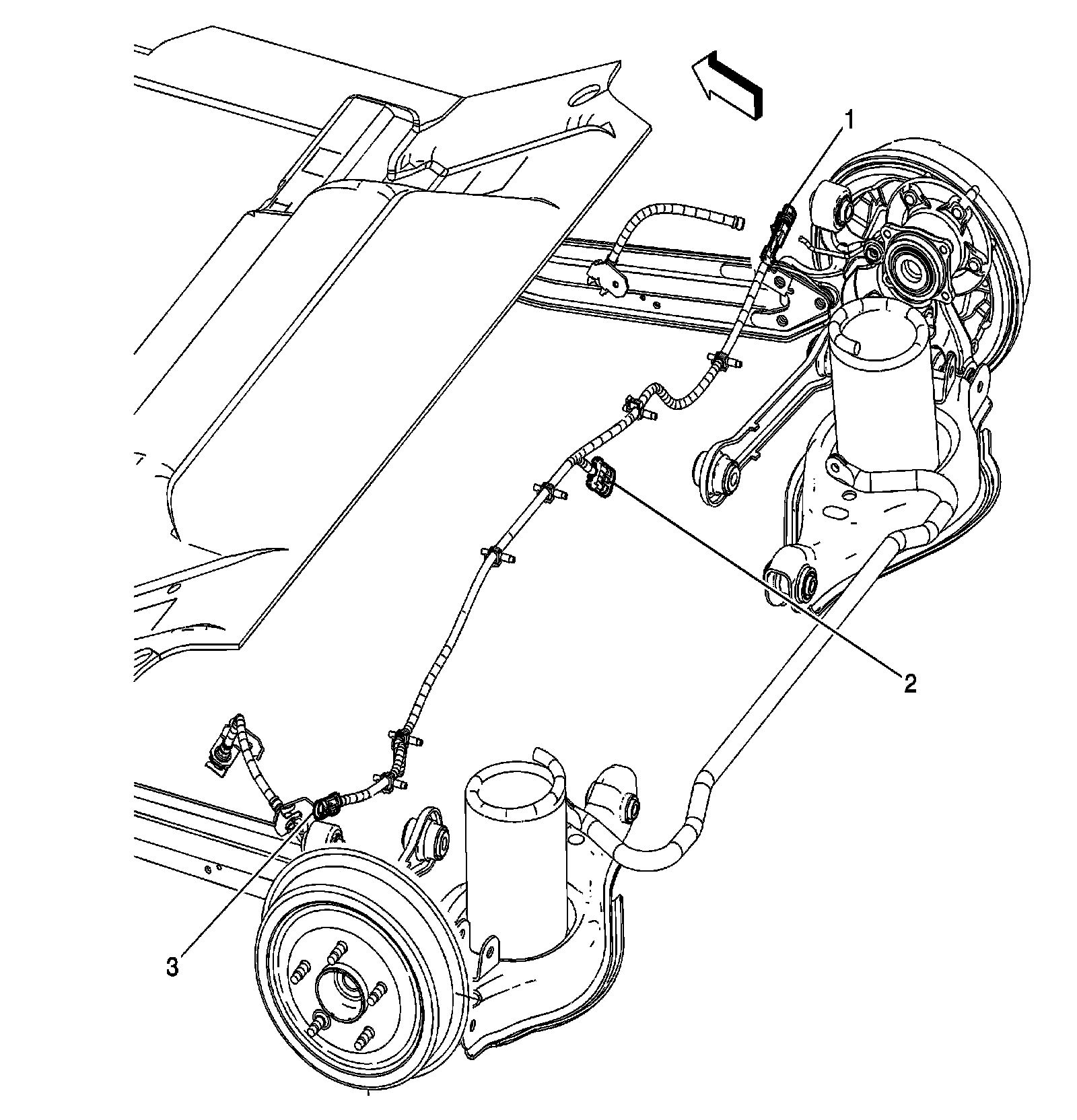 1
2
3