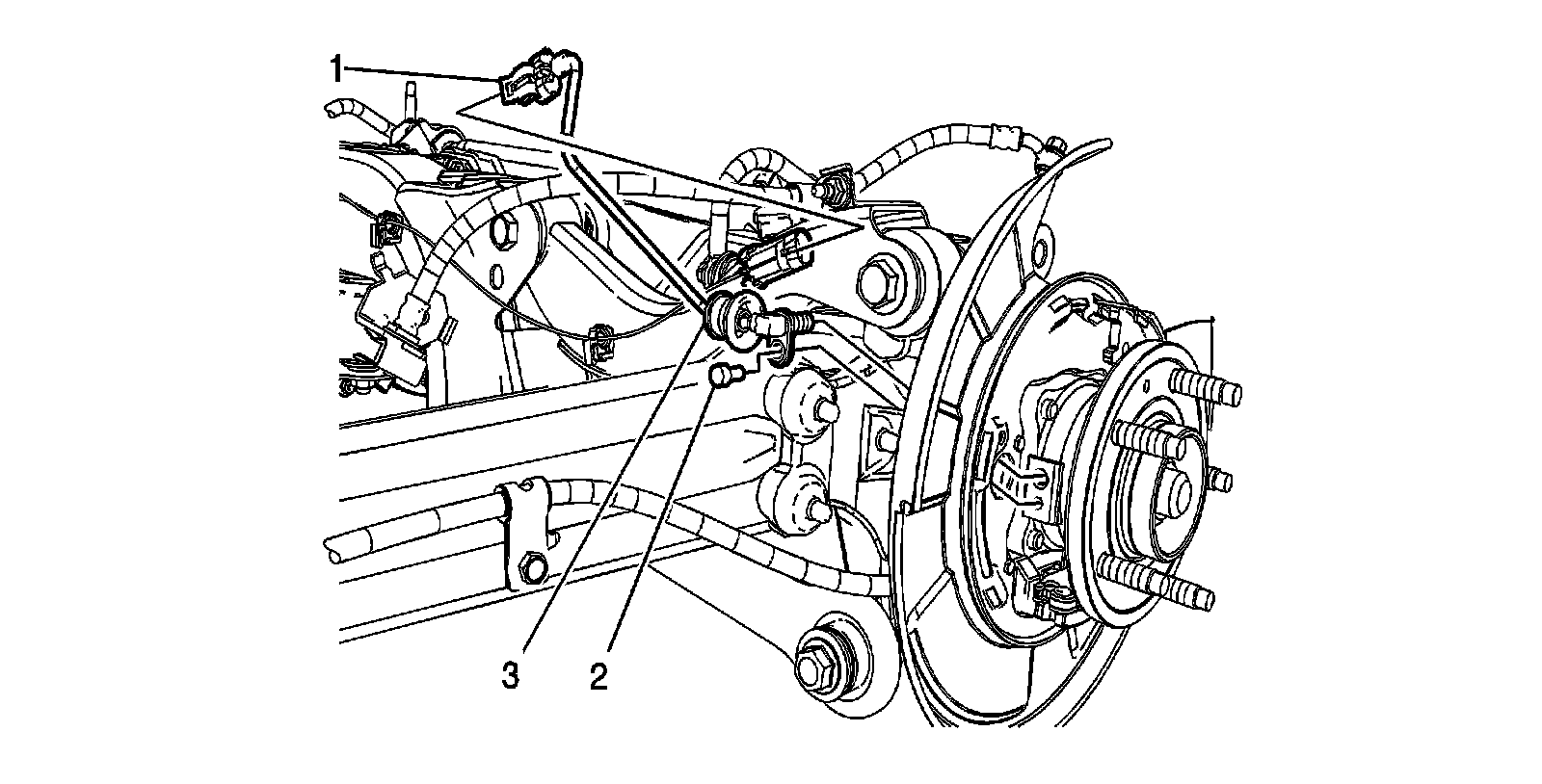 1

3

2