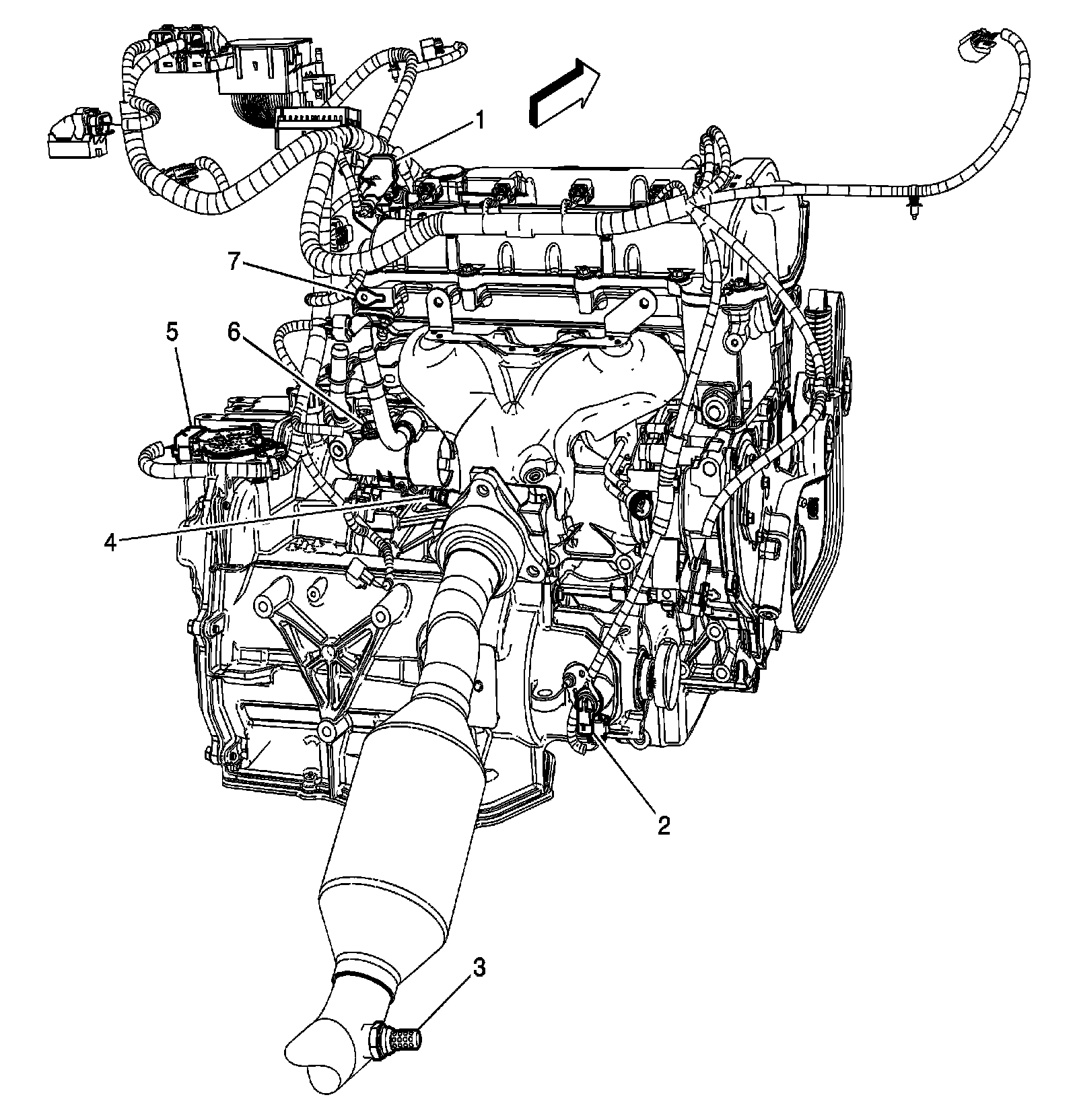 1
7
5
6
4
2
3