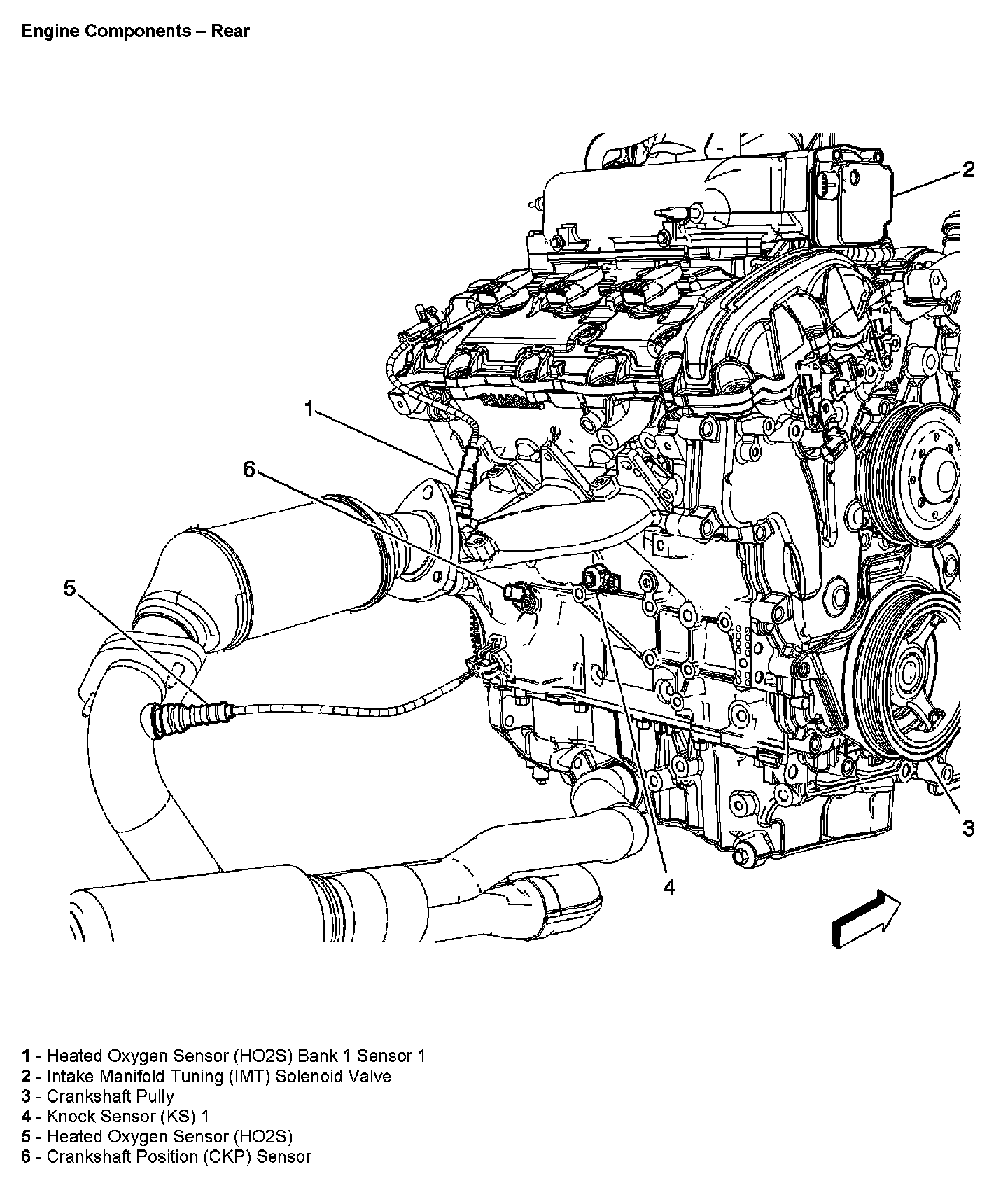 Engine Components – Rear

2

1

6

5

3

4

1 - Heated Oxygen Sensor (HO2S) Bank 1 Sensor 1
2 - Intake Manifold Tuning (IMT) Solenoid Valve
3 - Crankshaft Pully
4 - Knock Sensor (KS) 1
5 - Heated Oxygen Sensor (HO2S)
6 - Crankshaft Position (CKP) Sensor