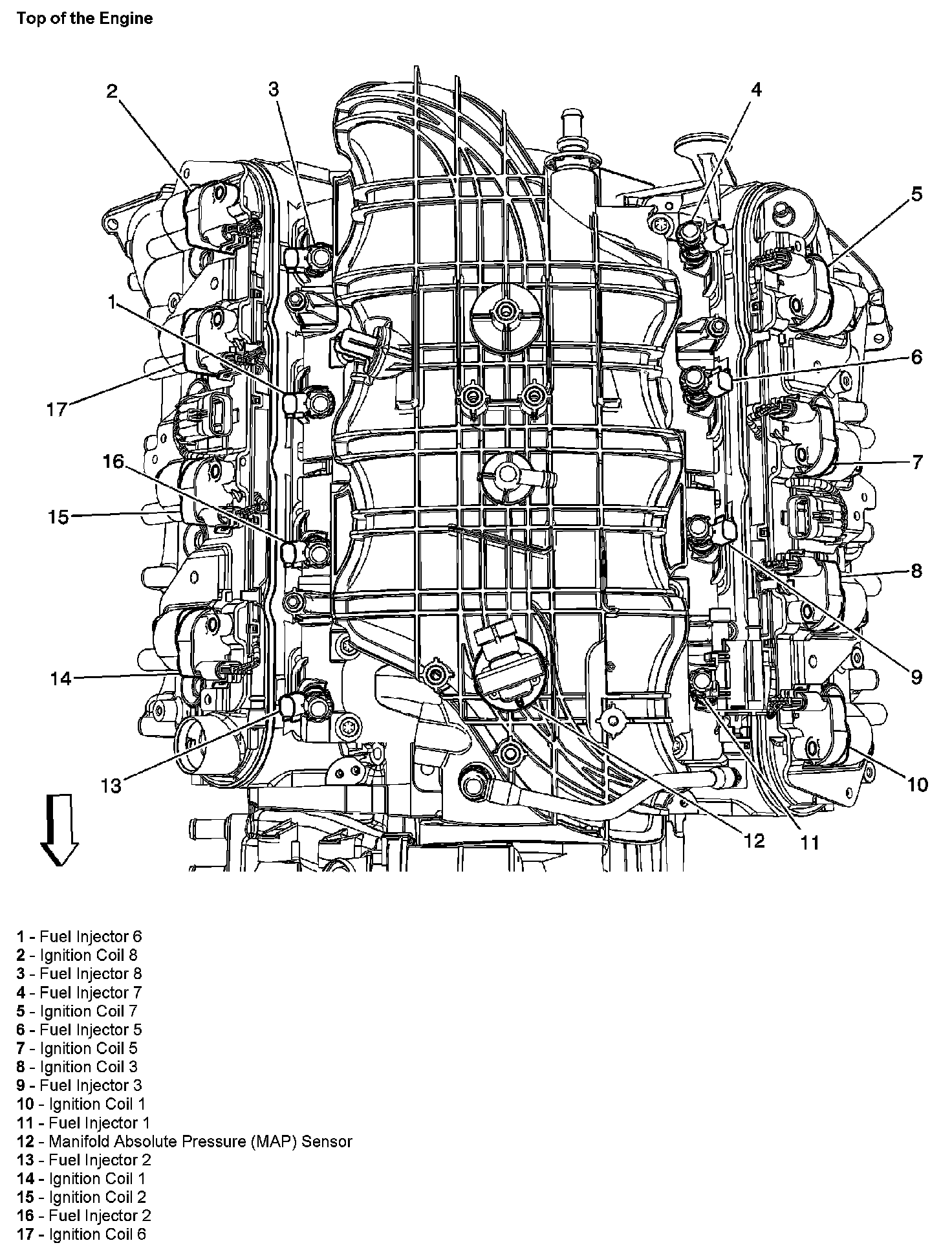 Top of the Engine

2
3
4
5
1
6
17
16
7
15
8
14
9
13
10
12
11

1 - Fuel Injector 6
2 - Ignition Coil 8
3 - Fuel Injector 8
4 - Fuel Injector 7
5 - Ignition Coil 7
6 - Fuel Injector 5
7 - Ignition Coil 5
8 - Ignition Coil 3
9 - Fuel Injector 3
10 - Ignition Coil 1
11 - Fuel Injector 1
12 - Manifold Absolute Pressure (MAP) Sensor
13 - Fuel Injector 2
14 - Ignition Coil 1
15 - Ignition Coil 2
16 - Fuel Injector 2
17 - Ignition Coil 6