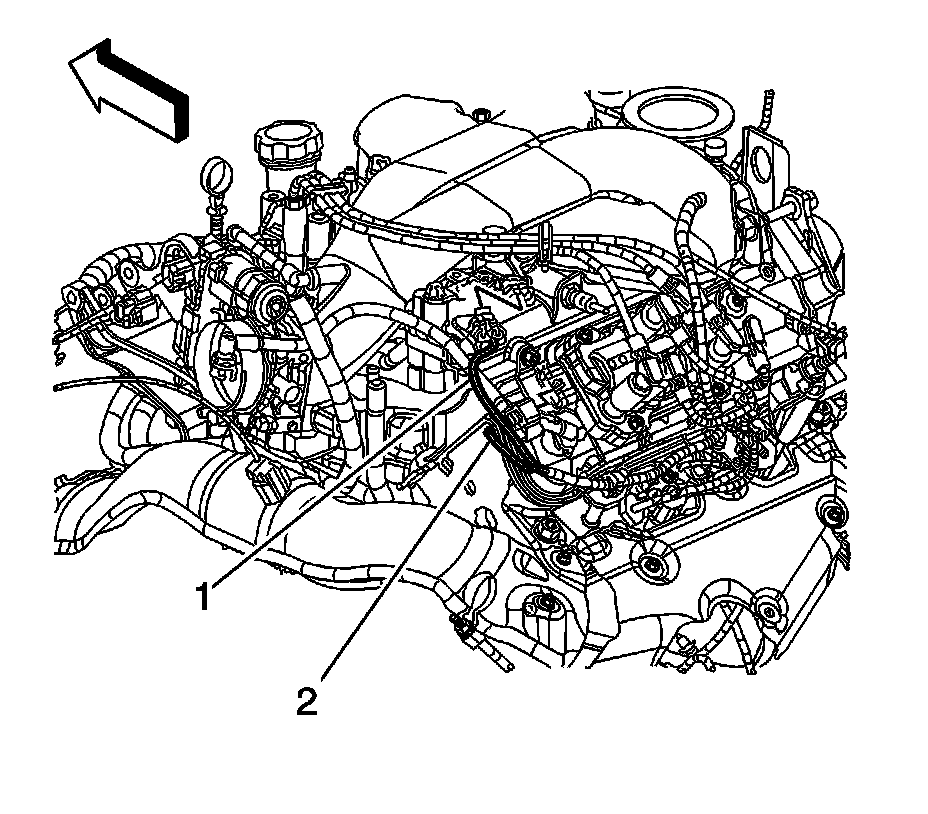 1

2