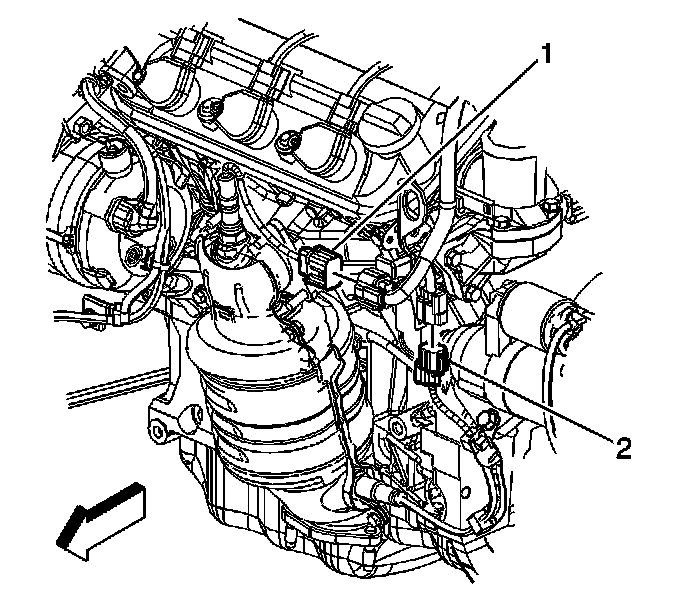 1

2