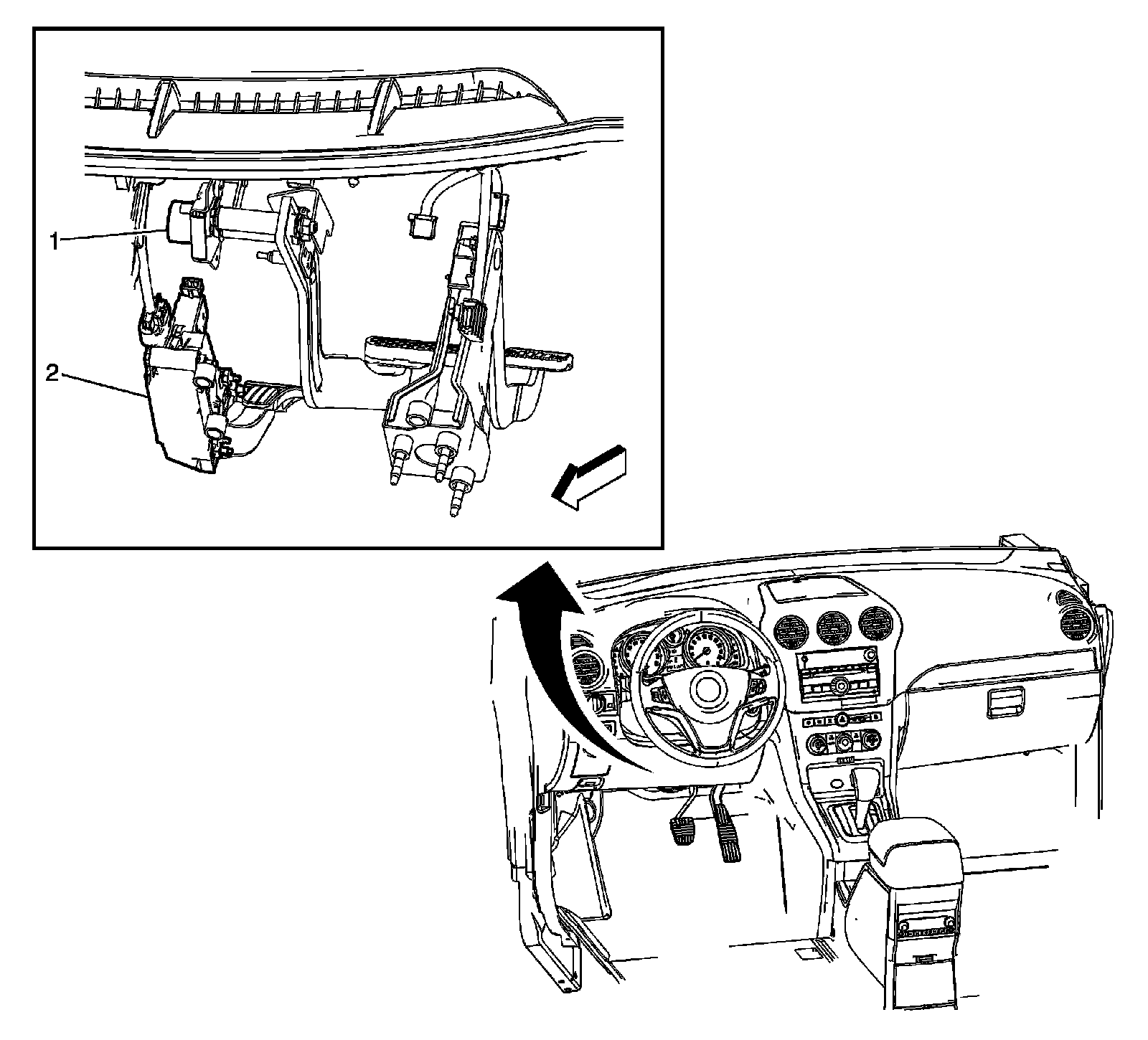 1
2