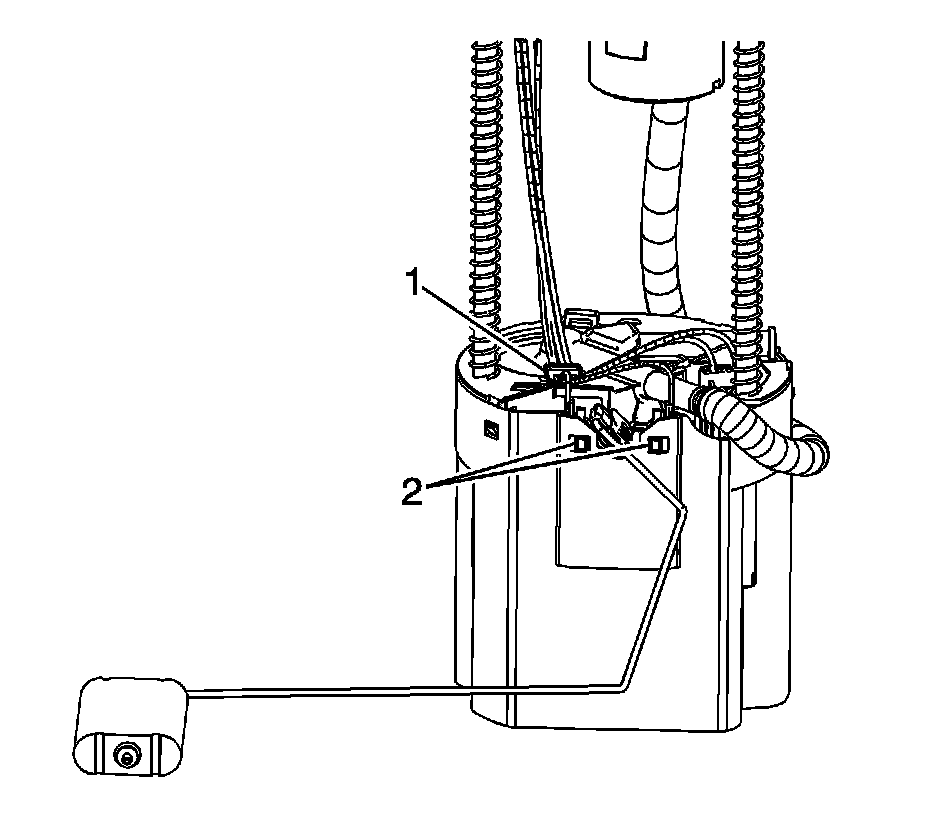 1

2