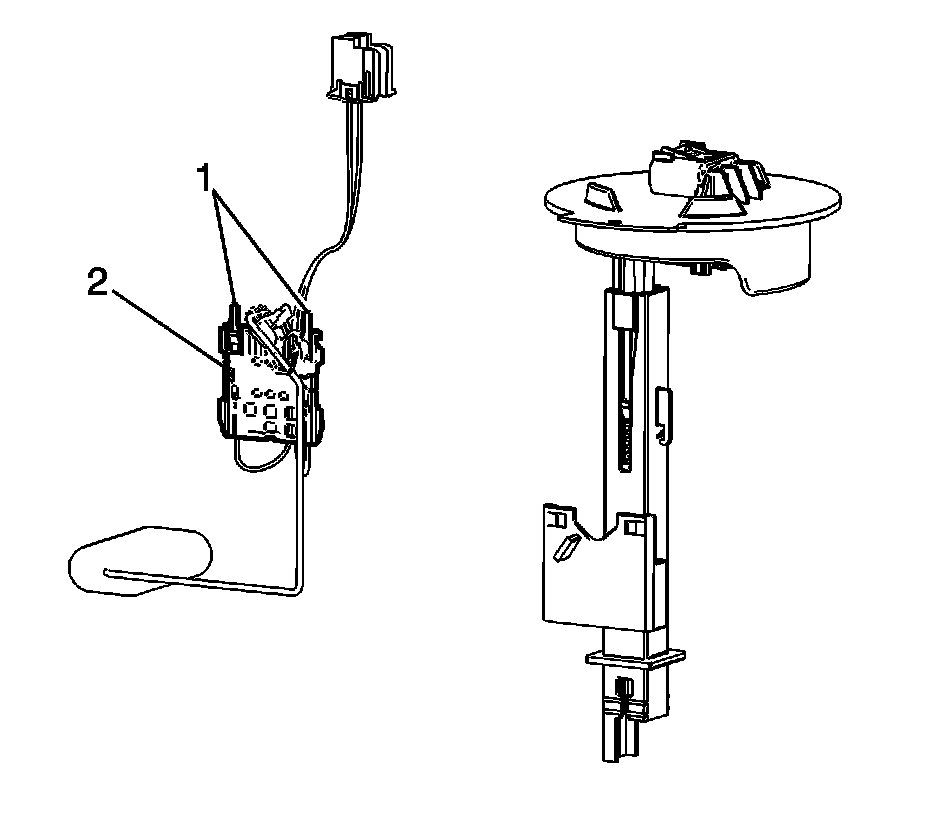 1
2