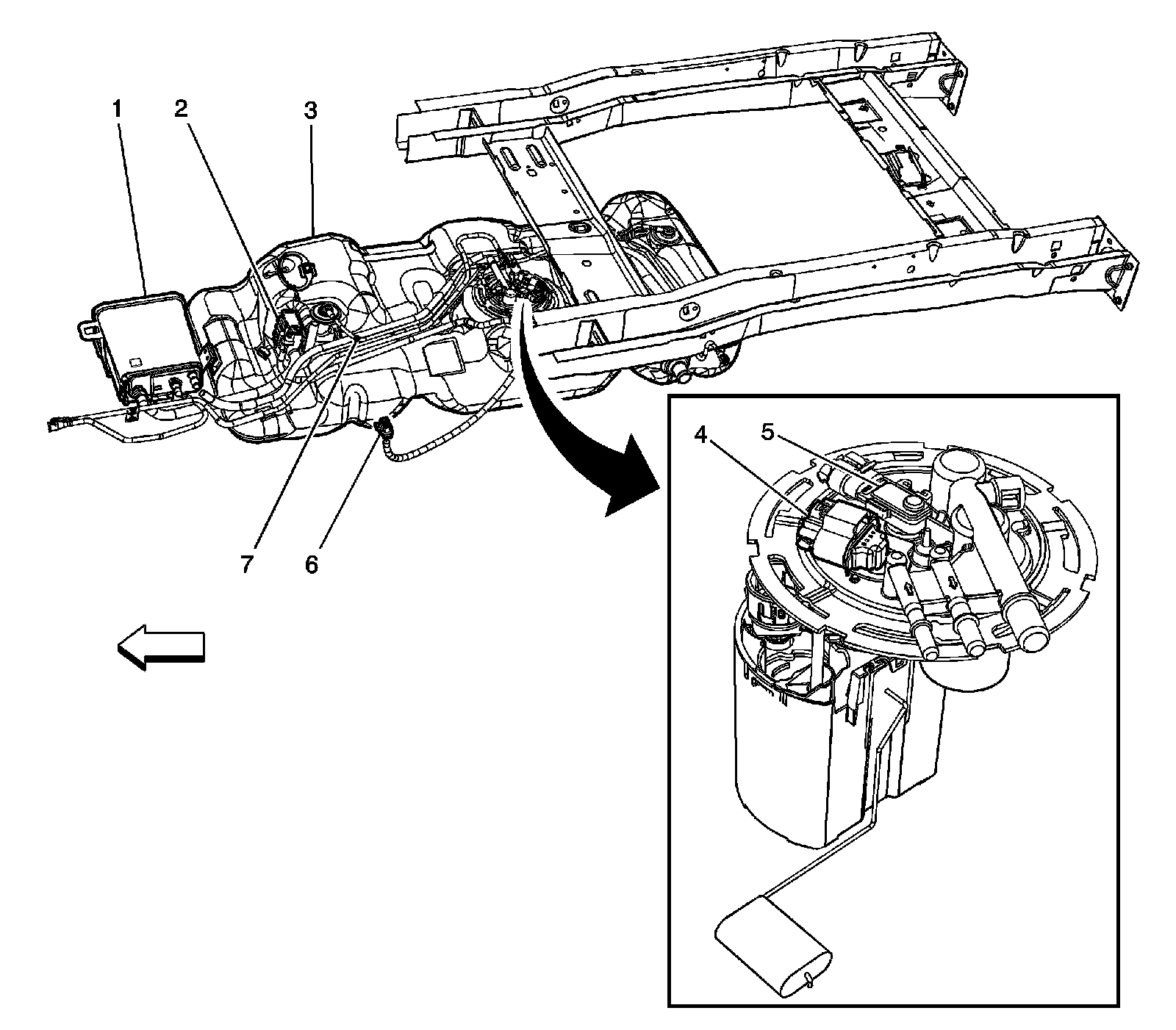 1
2
3
7
6
4
5