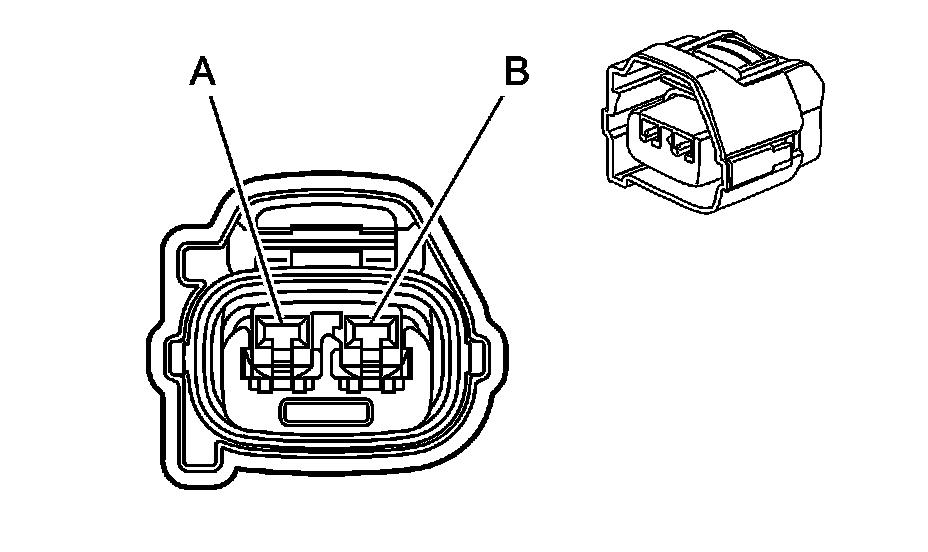 A
B