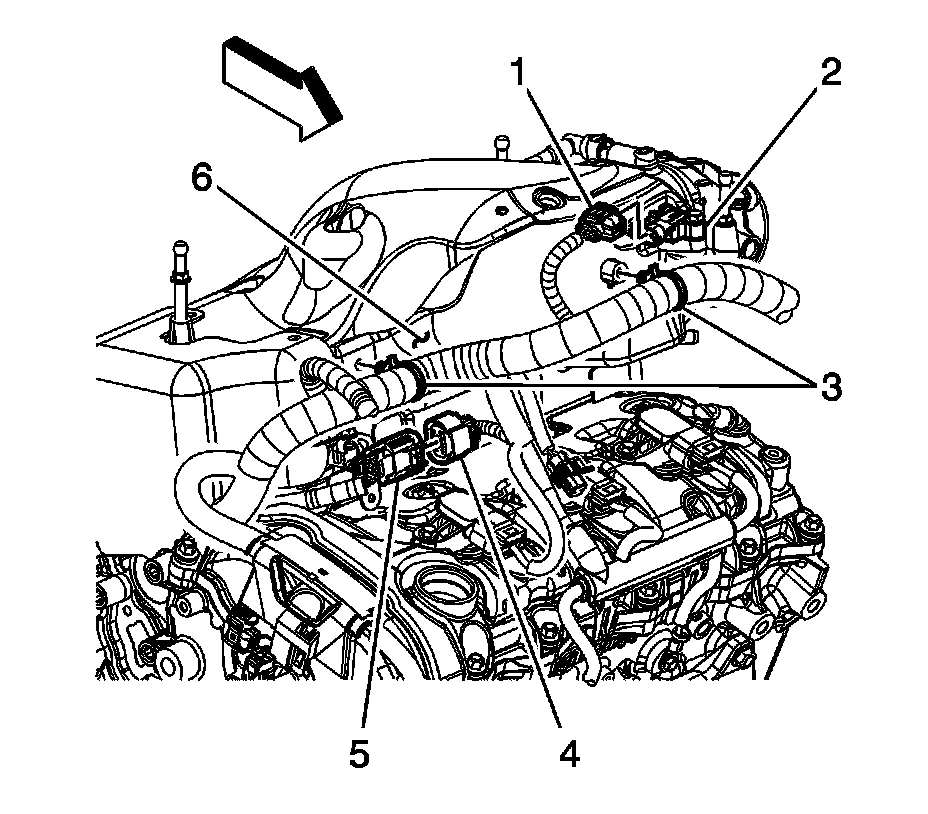 1
2
6
3
5
4