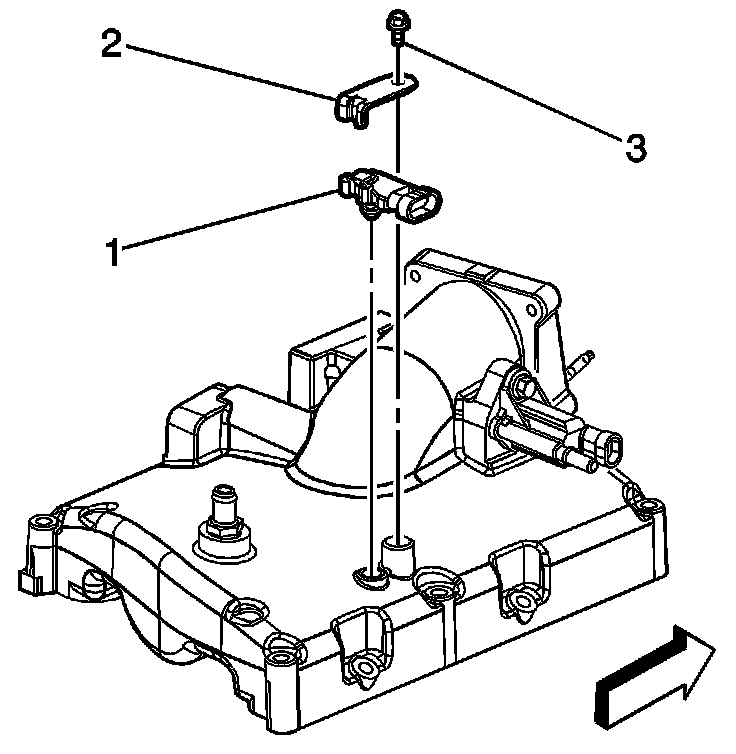 2
3
1