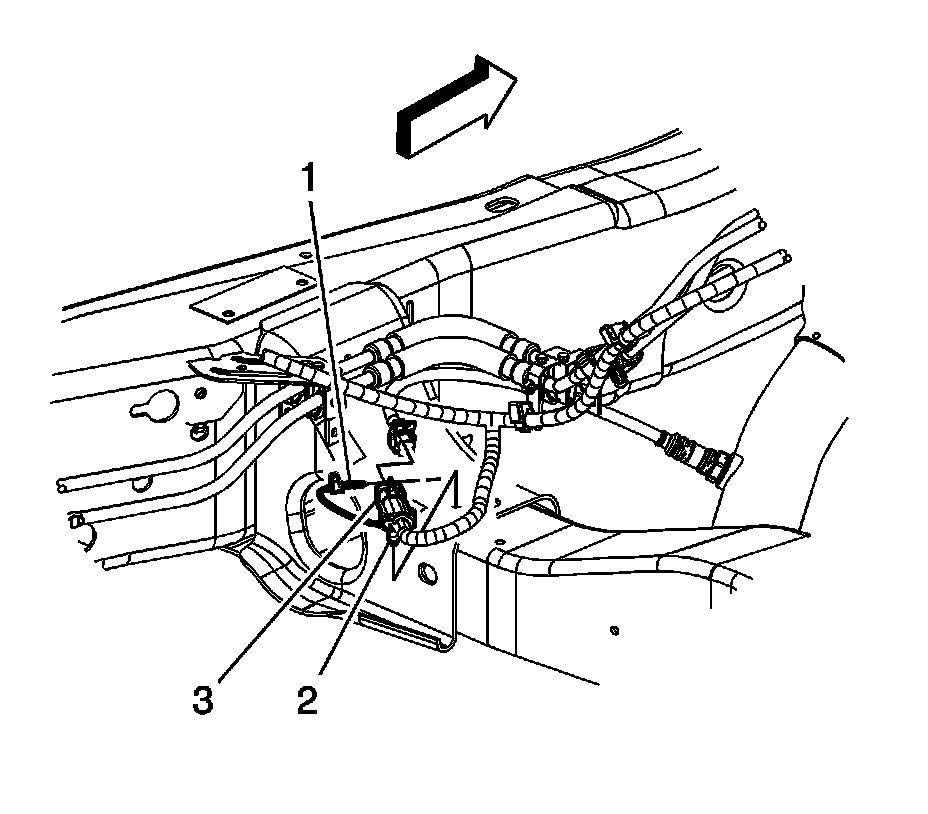 1
3
2