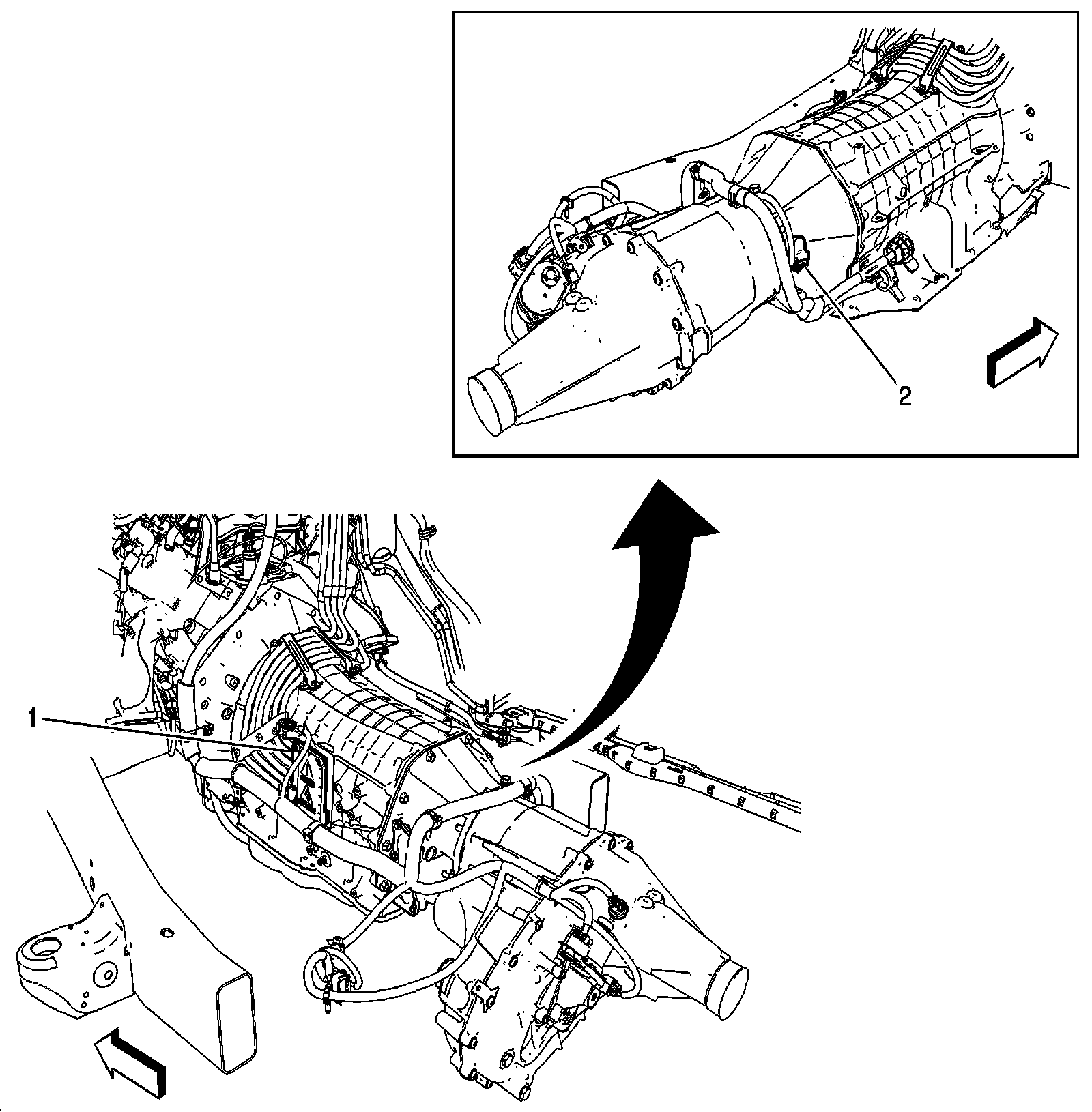 2

1