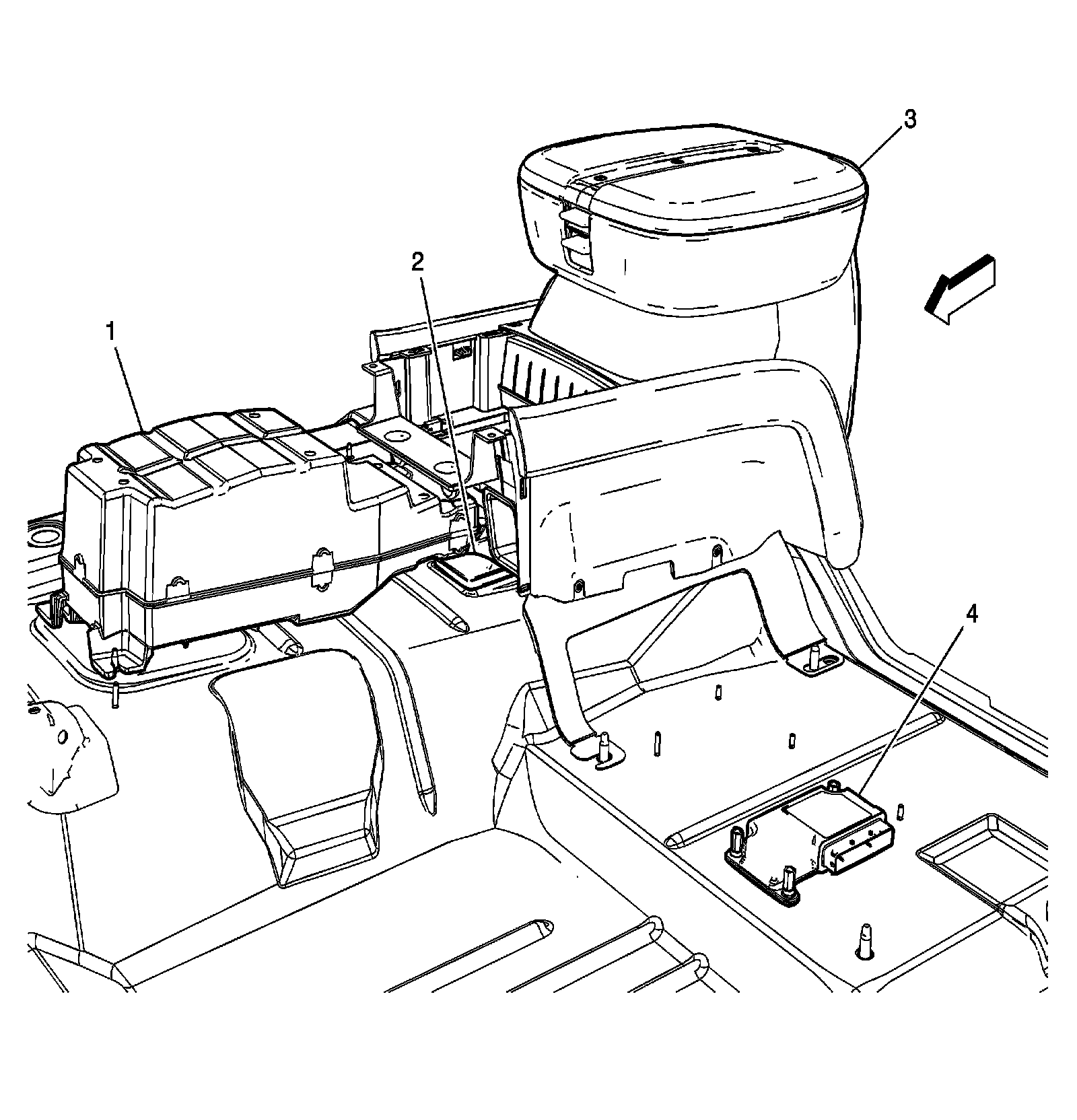 3
2
1
4