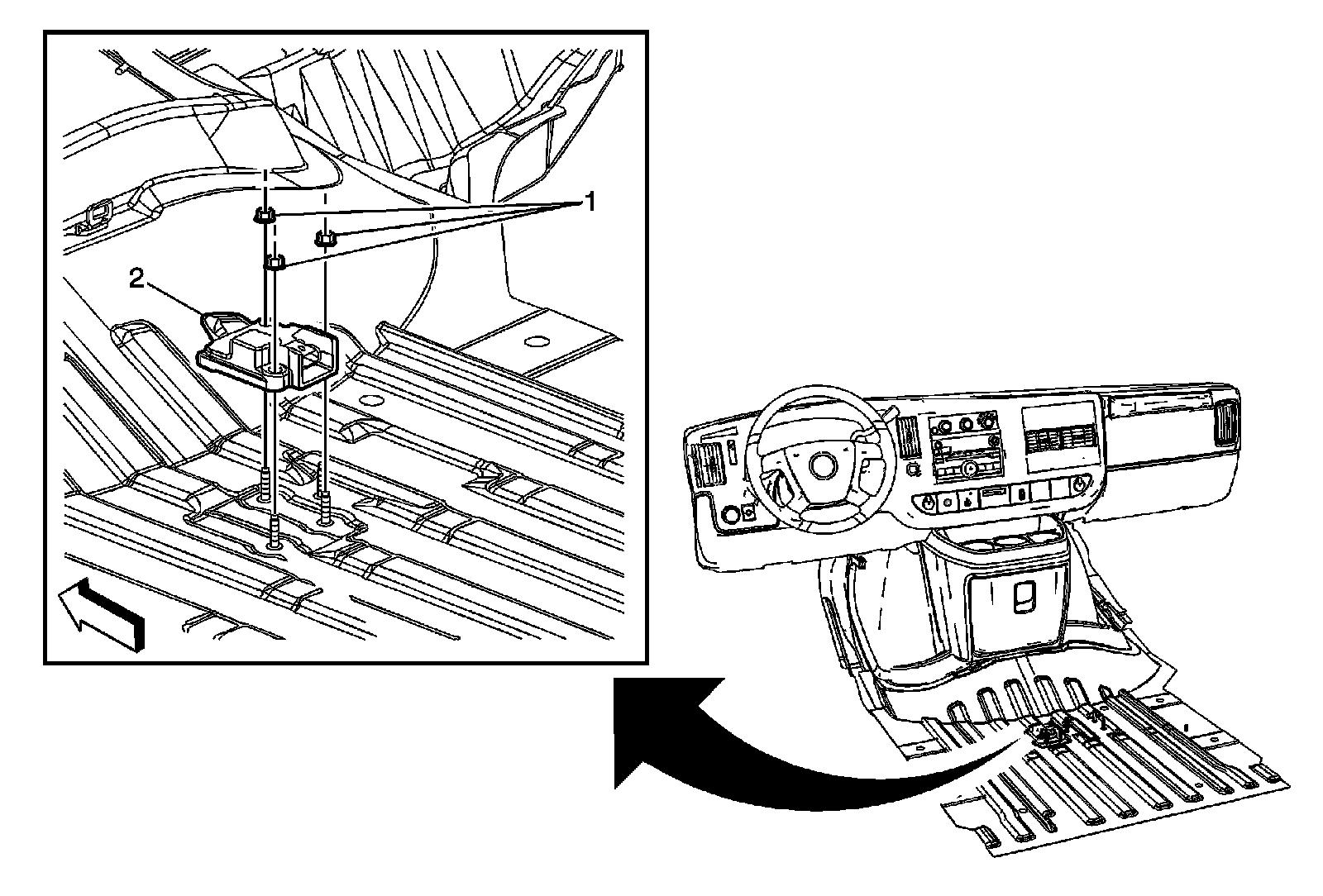 1
2