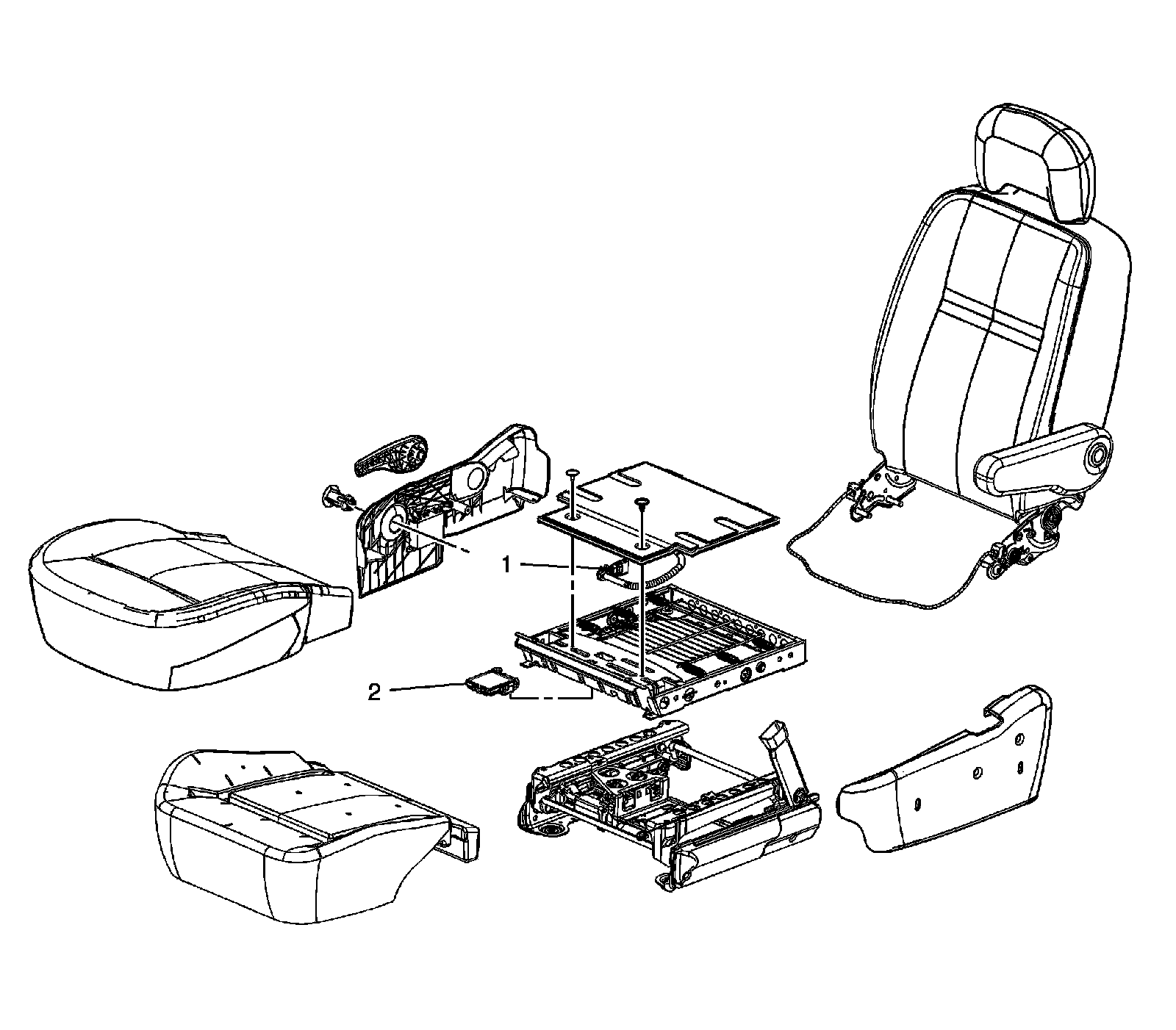 1
2