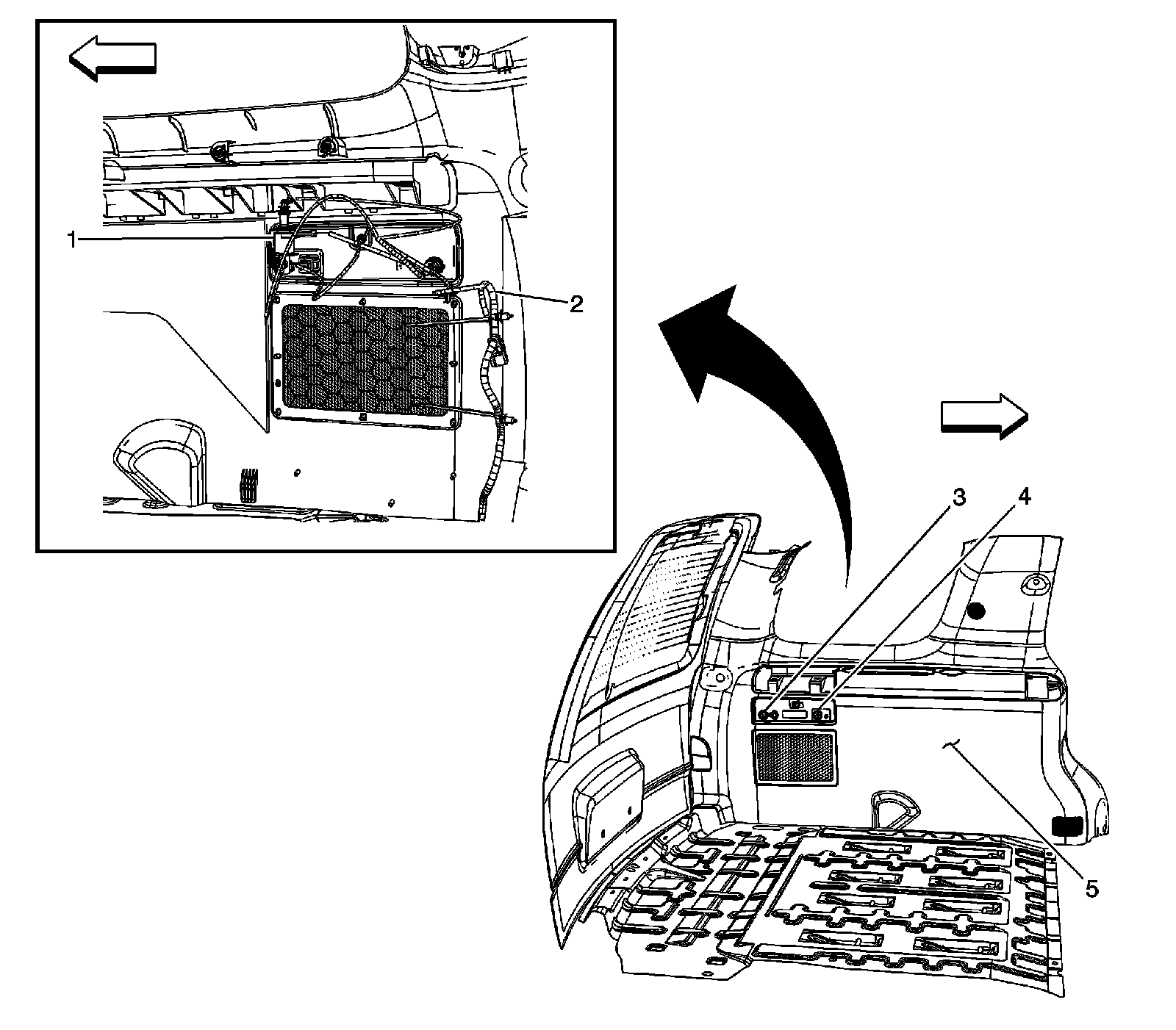 1
2
3
4
5