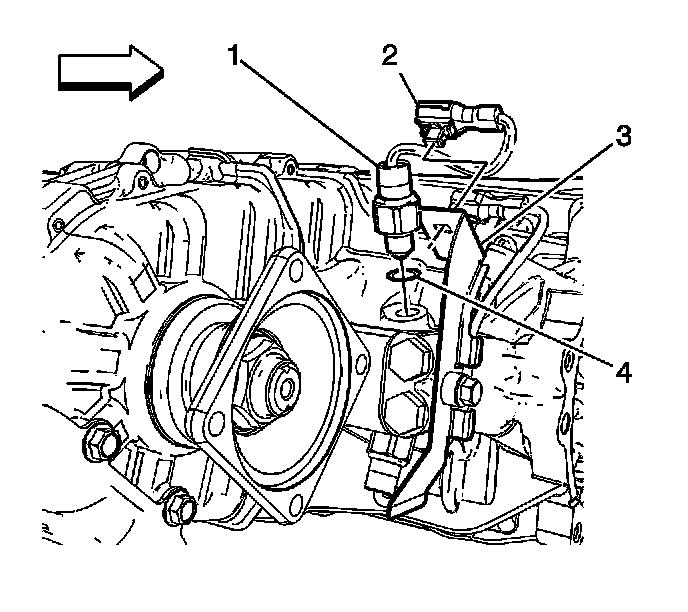 1
2
3
4