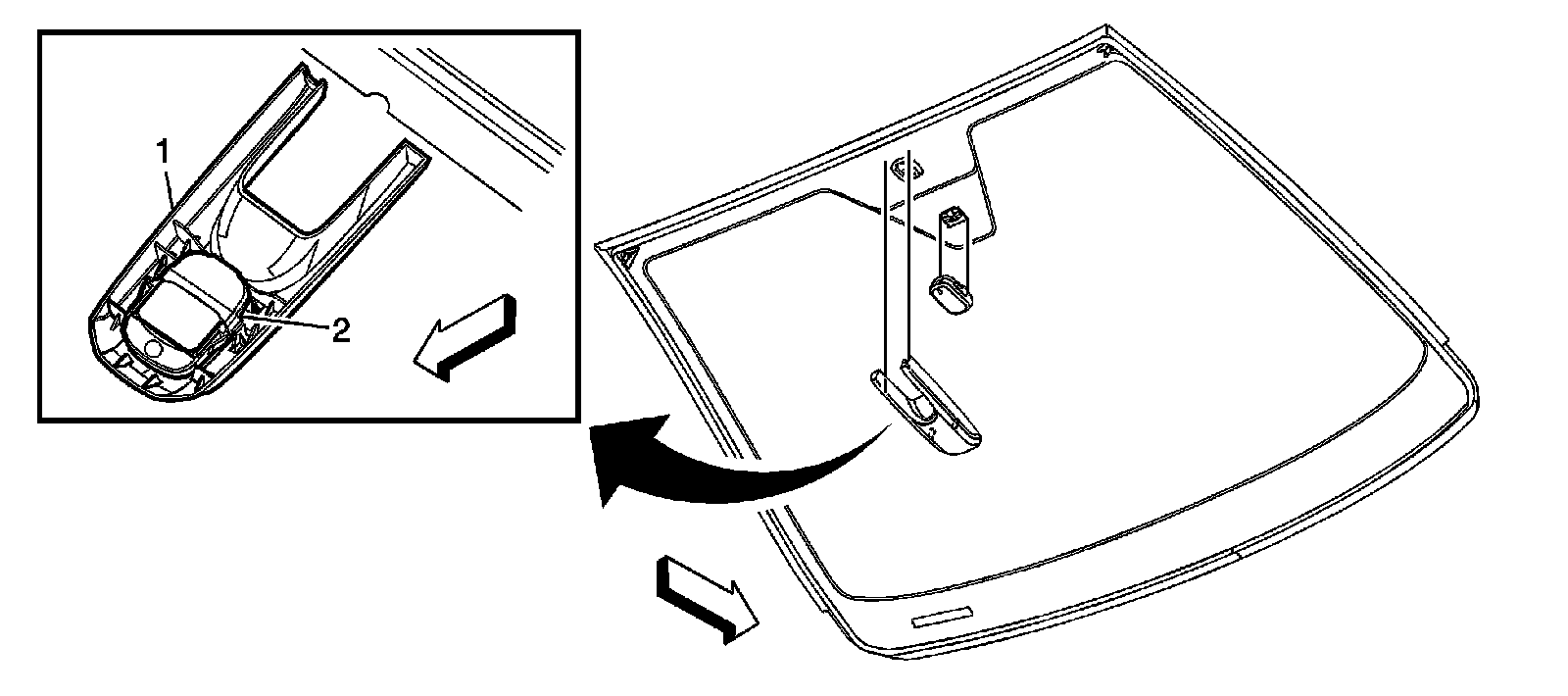 1
2