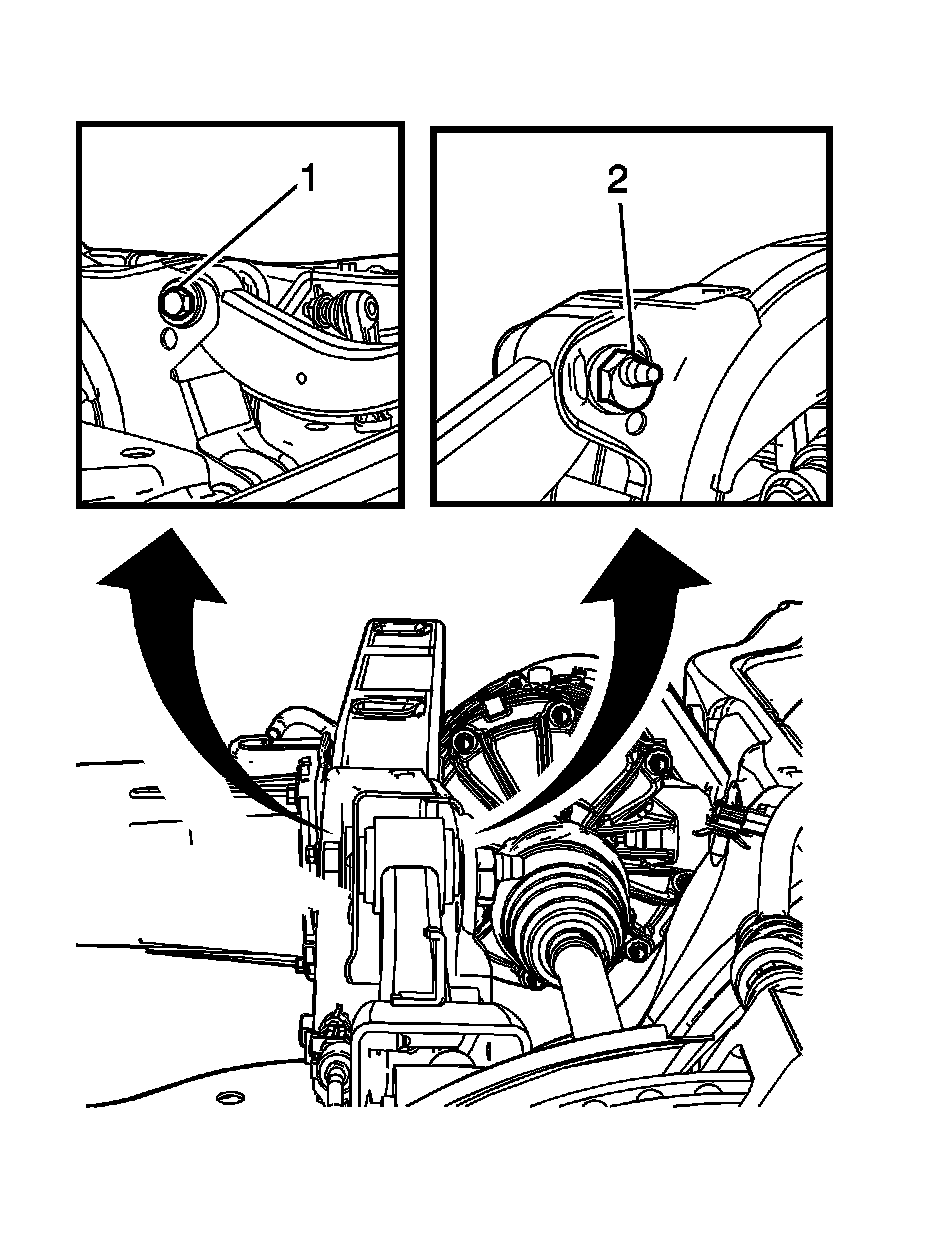 1

2