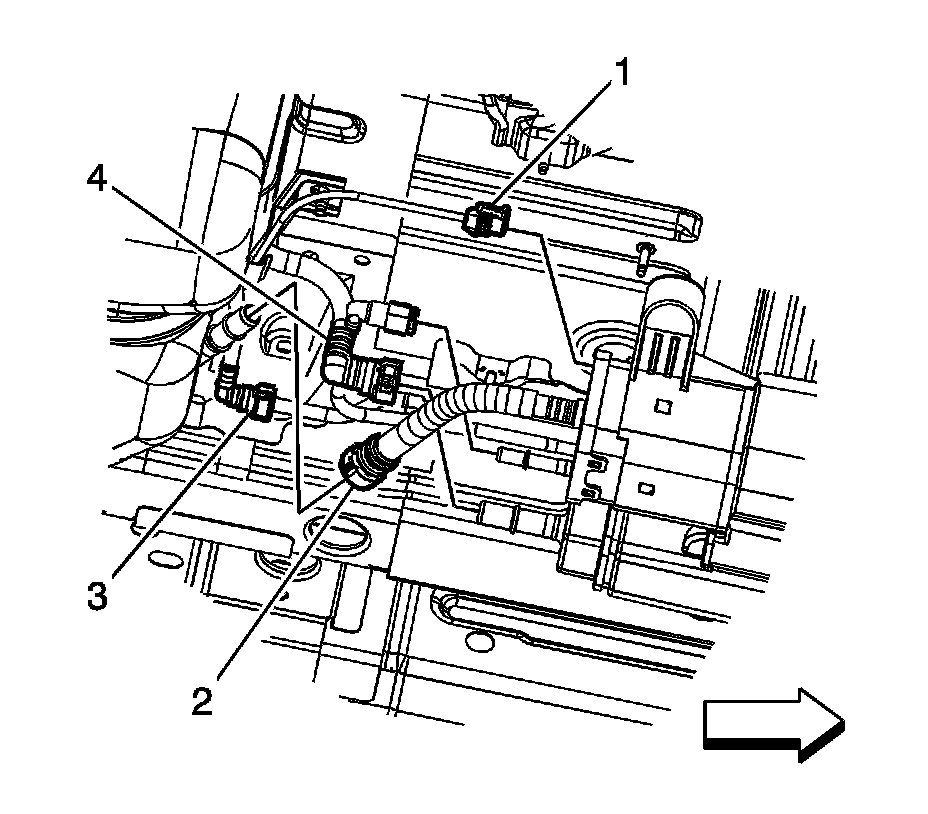 1
4
3
2