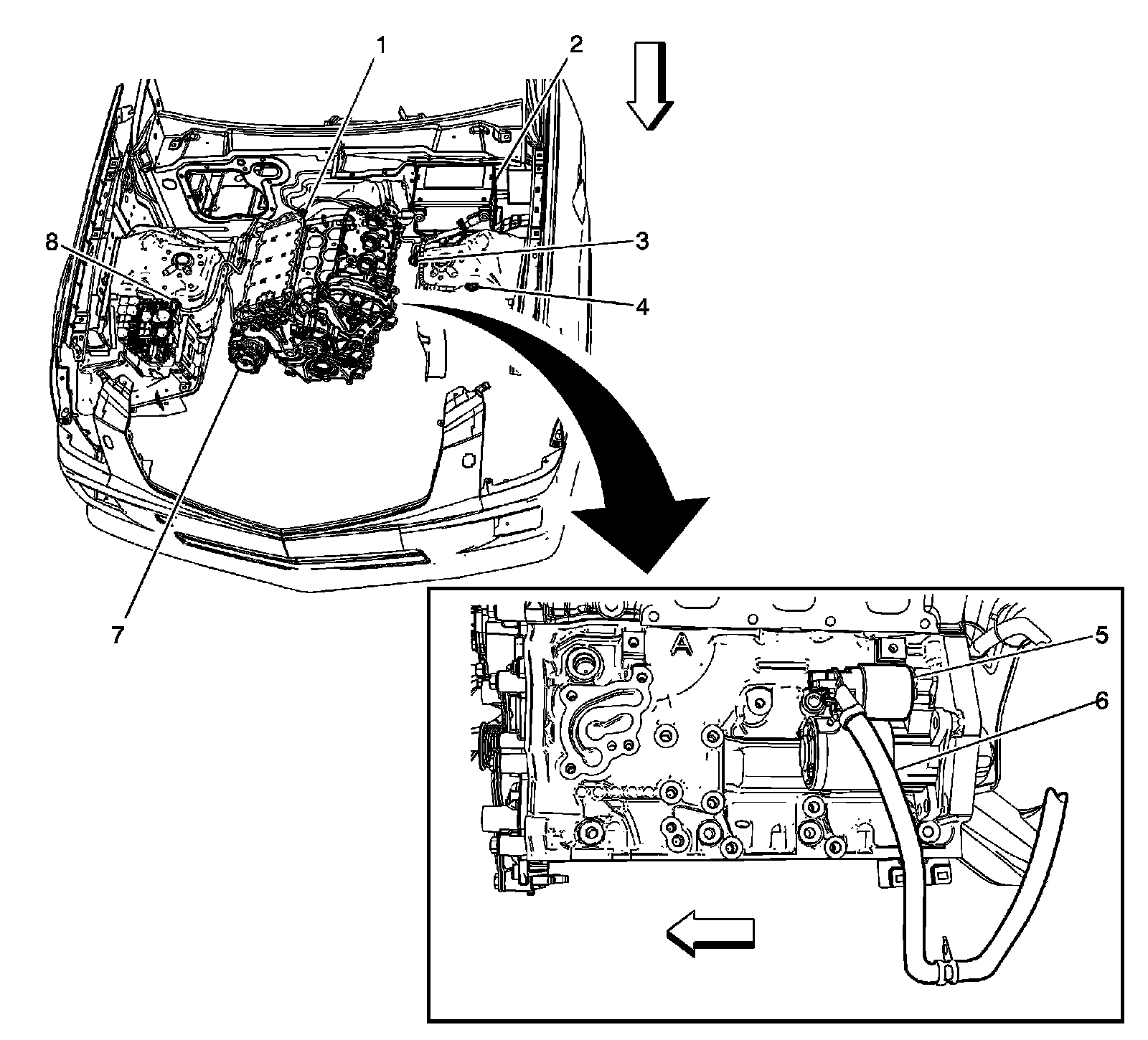 1
2
3
4
8
7
A
5
6