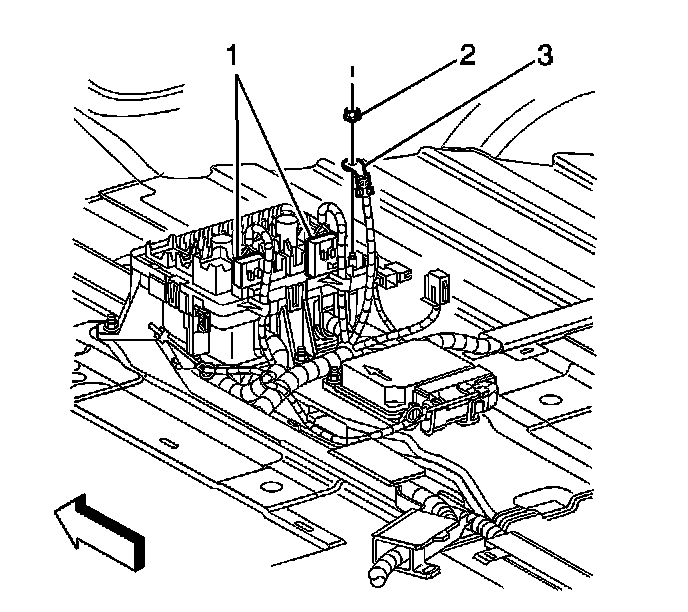 1
2
3