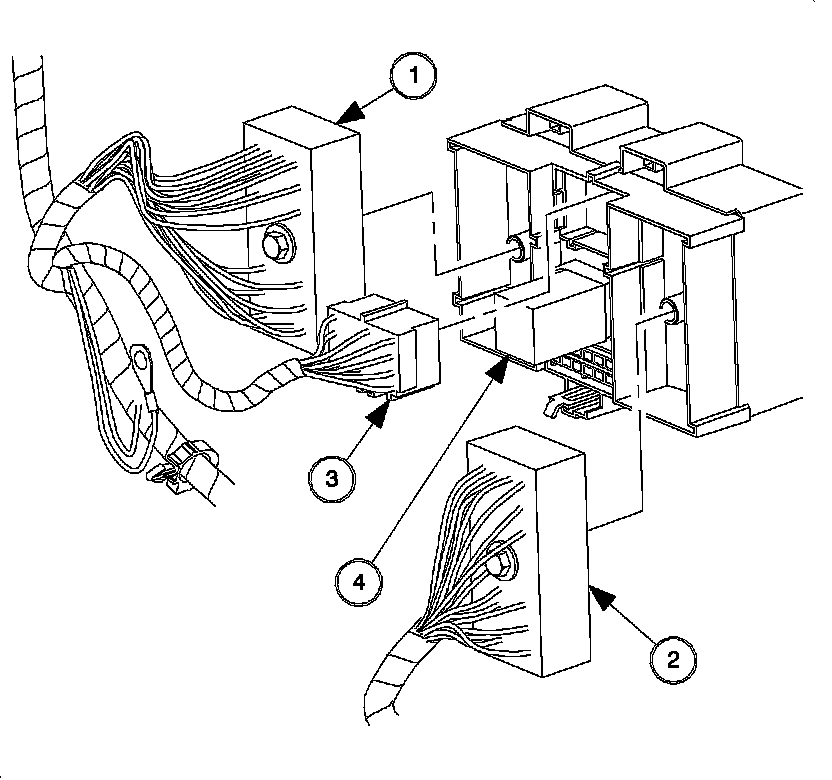 1
3
4
2